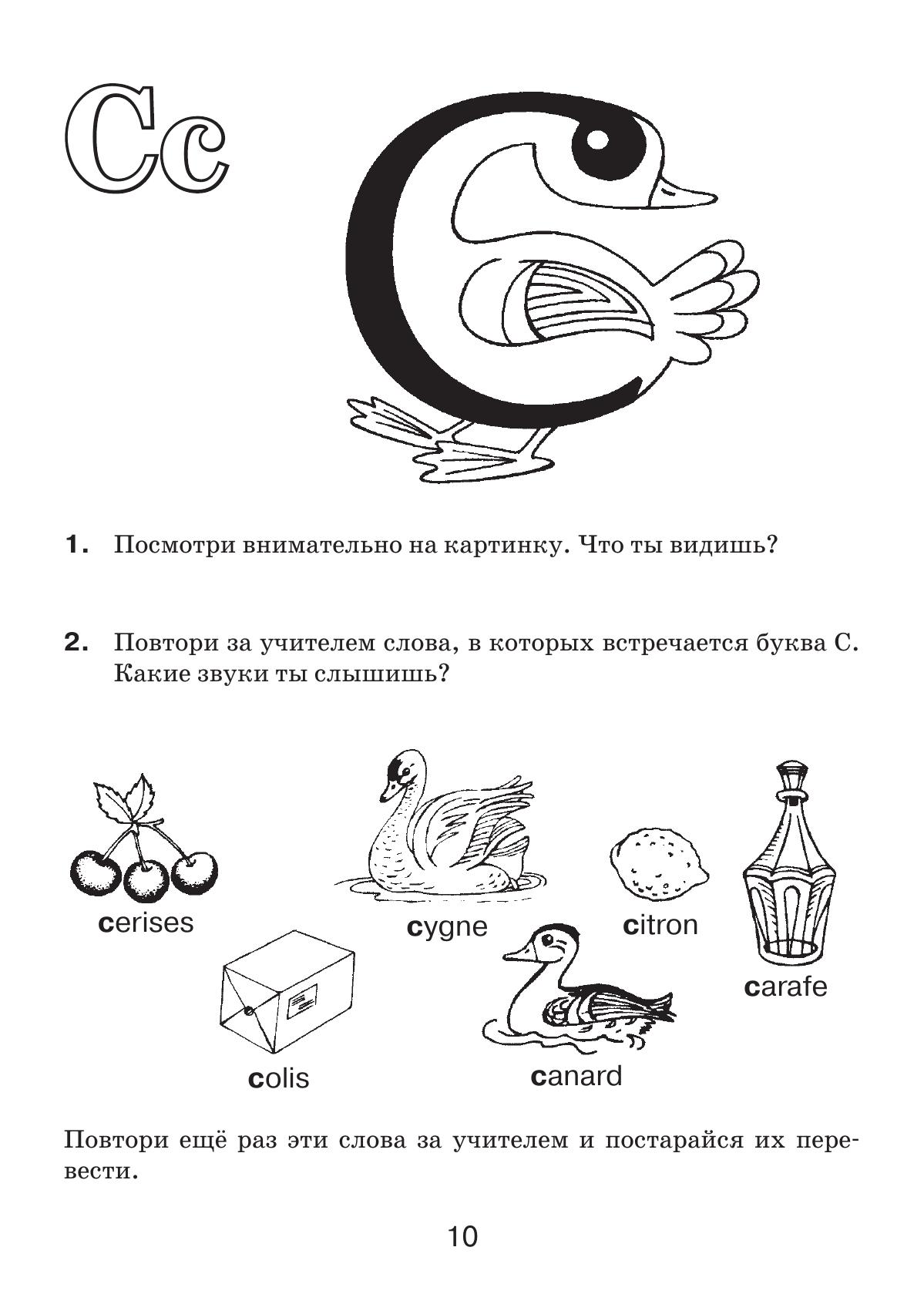 Cc

1. Посмотри внимательно на картинку. Что ты видишь?

2. Повтори за учителем слова, в которых встречается буква С. Какие звуки ты слышишь?

cerises

cygne

citron

carafe

colis

canard

Повтори ещё раз эти слова за учителем и постарайся их перевести.

10