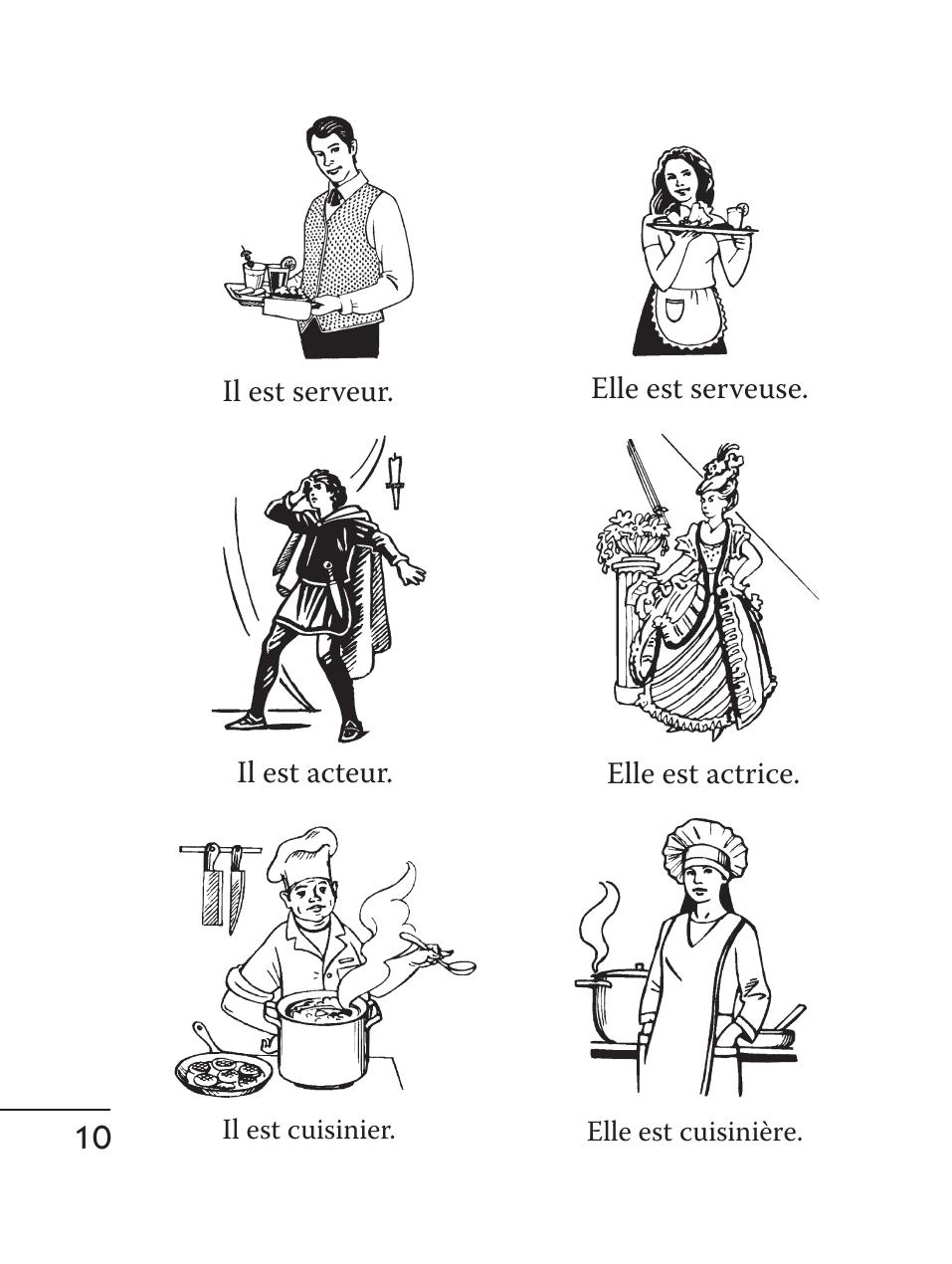 Il est serveur.

Elle est serveuse.

Il est acteur.

Elle est actrice.

Il est cuisinier.

Elle est cuisinière.

10