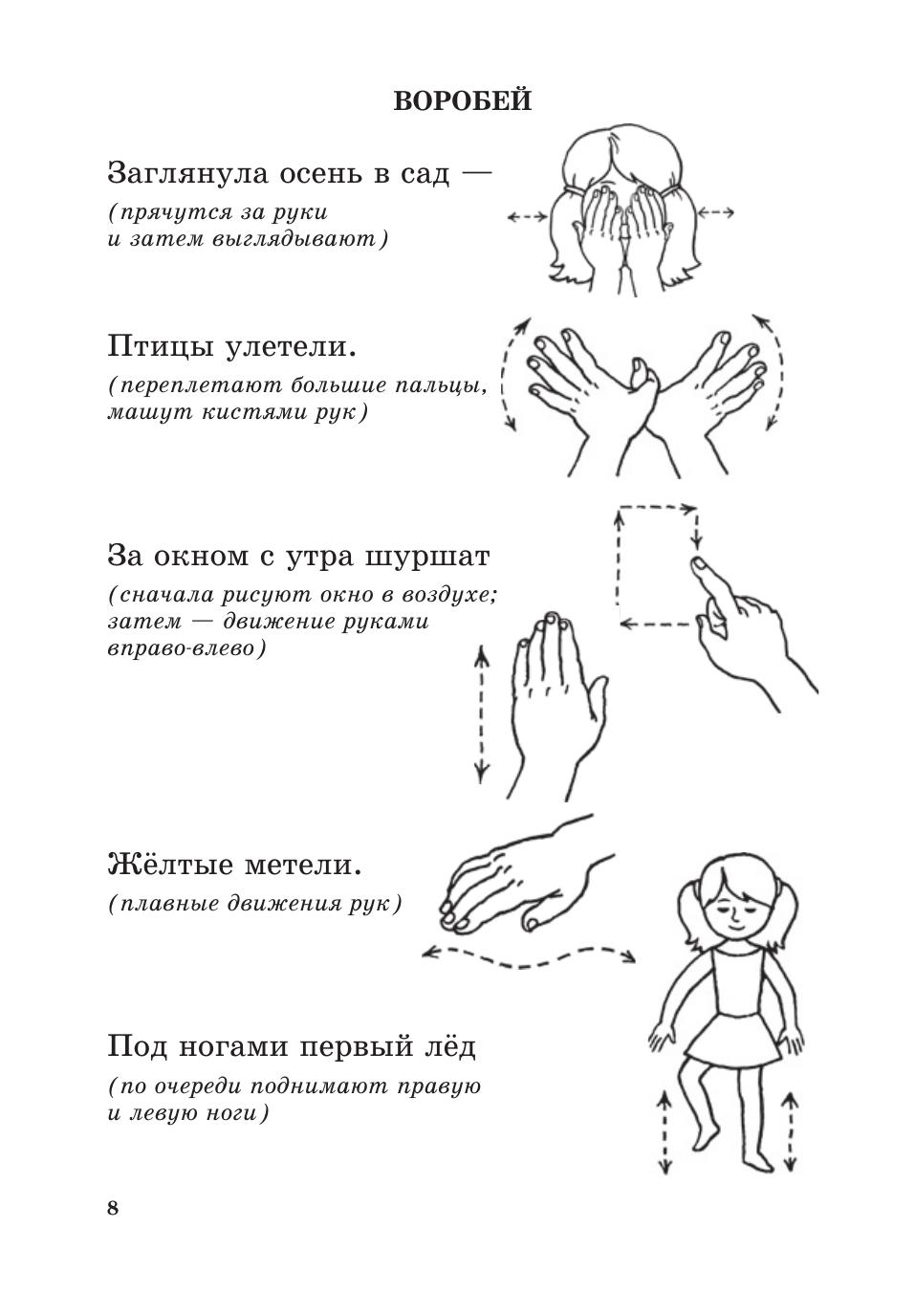 ВОРОБЕЙ

Заглянула осень в сад —
(прячутся за руки и затем выглядывают)

Птицы улетели.
(переплетают большие пальцы, машут кистями рук)

За окном с утра шуршат
(сначала рисуют окно в воздухе; затем — движение руками вправо-влево)

Жёлтые метели.
(плавные движения рук)

Под ногами первый лёд
(по очереди поднимают правую и левую ноги)

8