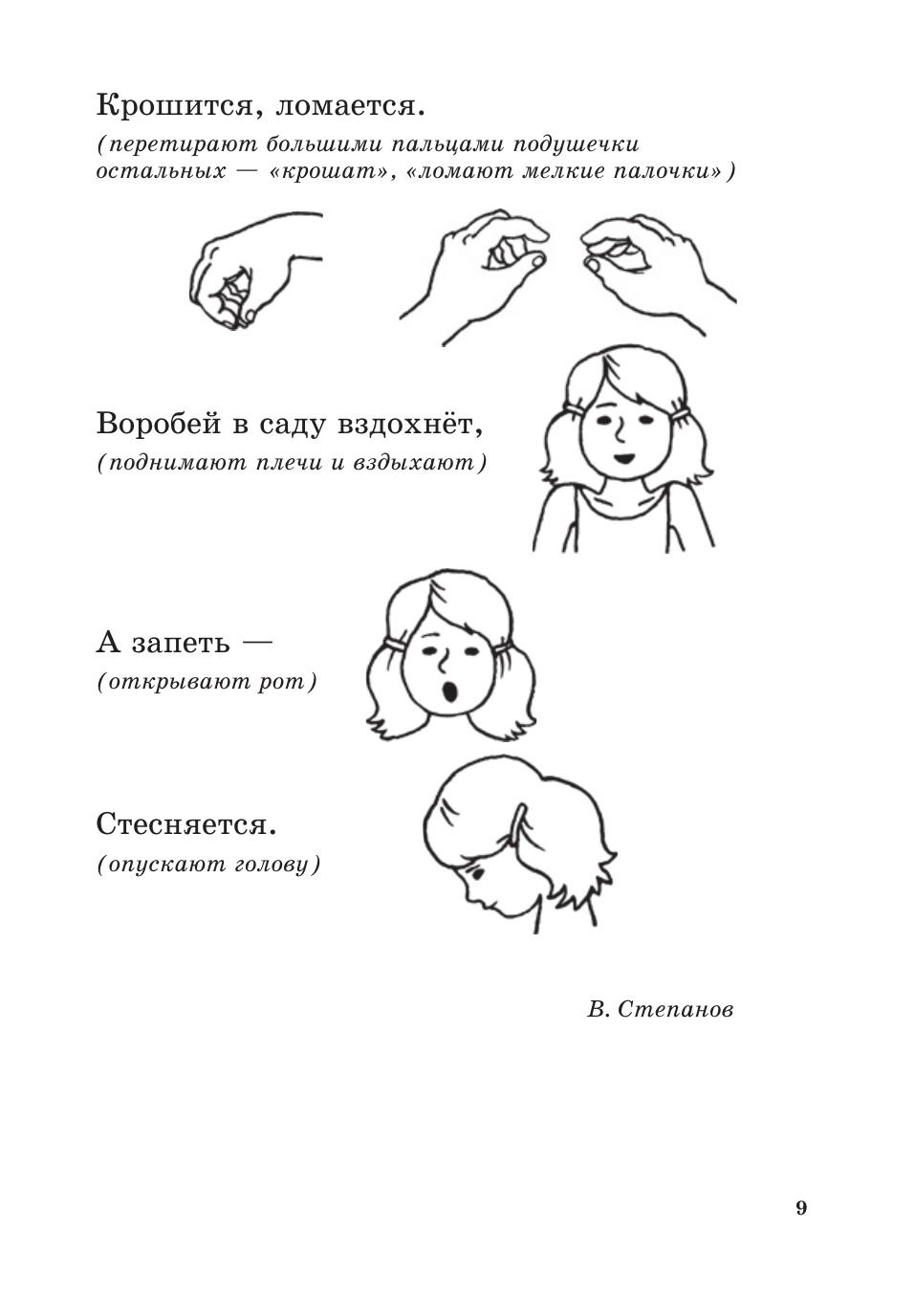 Крошится, ломается.
(перетирают большими пальцами подушечки остальных — «крошат», «ломают мелкие палочки»)

Воробей в саду вздохнёт,
(поднимают плечи и вздыхают)

А запеть —
(открывают рот)

Стесняется.
(опускают голову)

В. Степанов

9