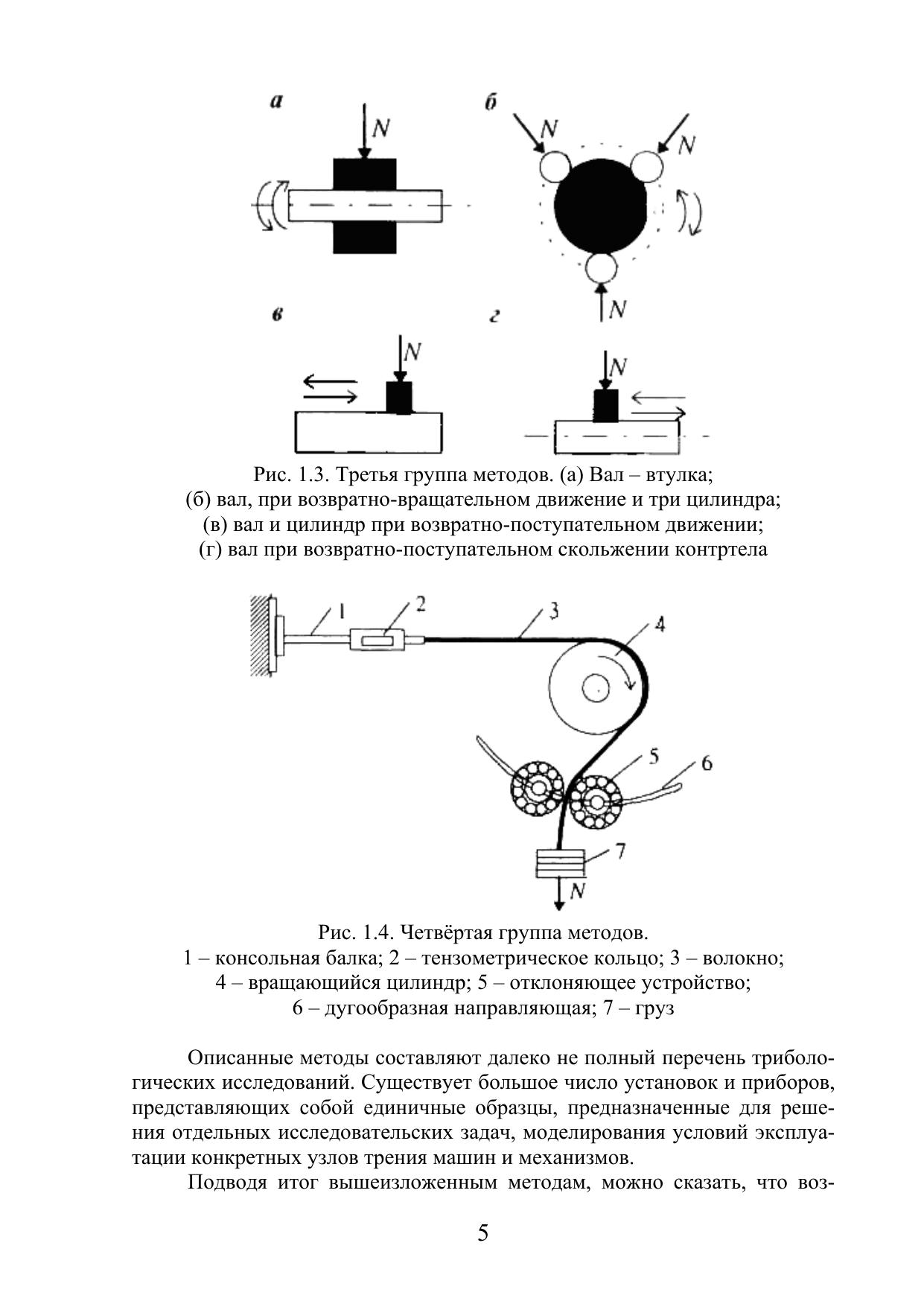 а

N

б

N

N

N

в

N

г

N

Рис. 1.3. Третья группа методов. (а) Вал – втулка;
(б) вал, при возвратно-вращательном движение и три цилиндра;
(в) вал и цилиндр при возвратно-поступательном движении;
(г) вал при возвратно-поступательном скольжении контртела

1 2 3 4 5 6 7 N

Рис. 1.4. Четвёртая группа методов.
1 – консольная балка; 2 – тензометрическое кольцо; 3 – волокно;
4 – вращающийся цилиндр; 5 – отклоняющее устройство;
6 – дугообразная направляющая; 7 – груз

Описанные методы составляют далеко не полный перечень трибологических исследований. Существует большое число установок и приборов, представляющих собой единичные образцы, предназначенные для решения отдельных исследовательских задач, моделирования условий эксплуатации конкретных узлов трения машин и механизмов.

Подводя итог вышеизложенным методам, можно сказать, что воз-

5