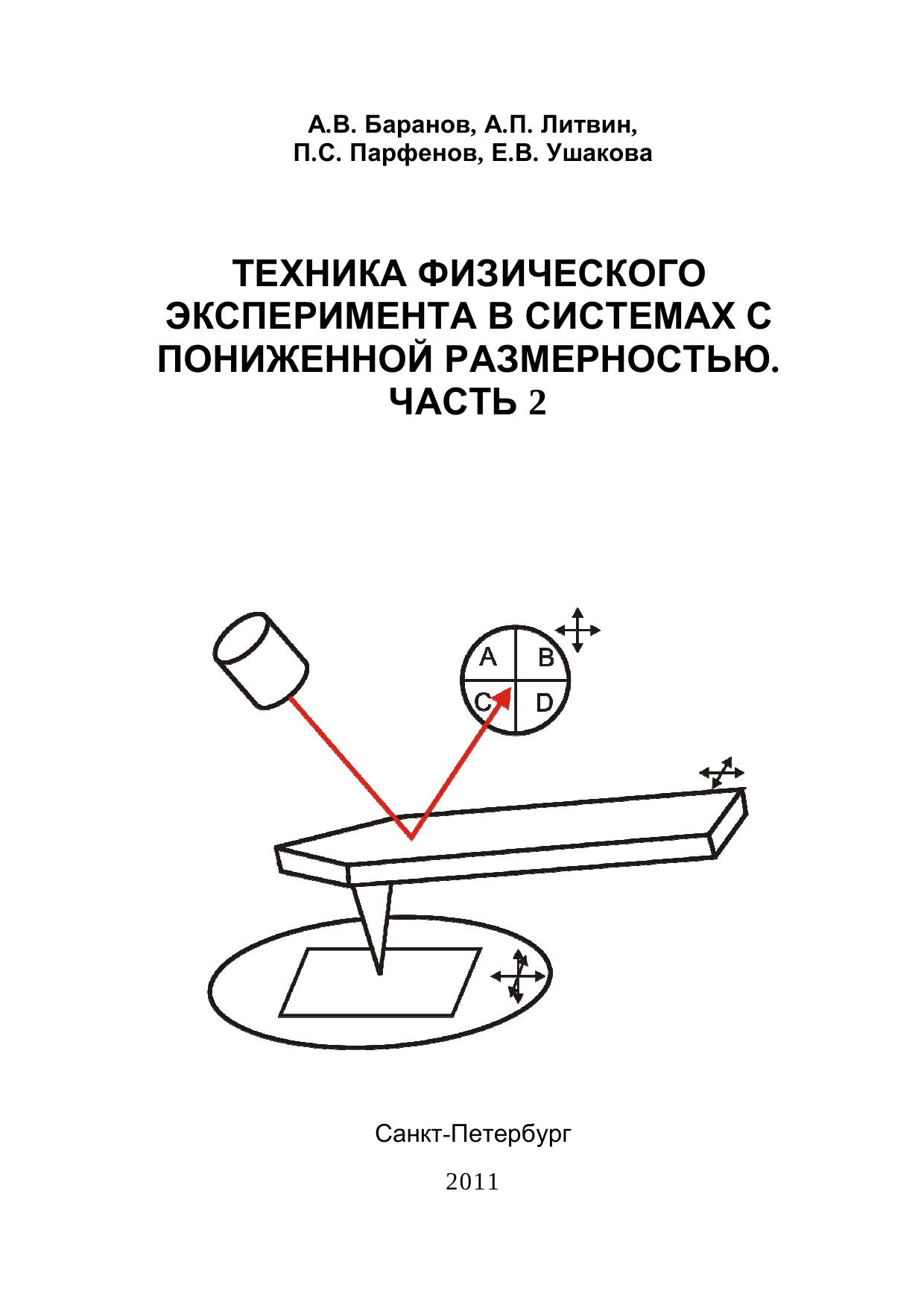 А.В. Баранов, А.П. Литвин,
П.С. Парфенов, Е.В. Ушакова

ТЕХНИКА ФИЗИЧЕСКОГО ЭКСПЕРИМЕНТА В СИСТЕМАХ С ПОНИЖЕННОЙ РАЗМЕРНОСТЬЮ. ЧАСТЬ 2

A
B
C
D

Санкт-Петербург

2011