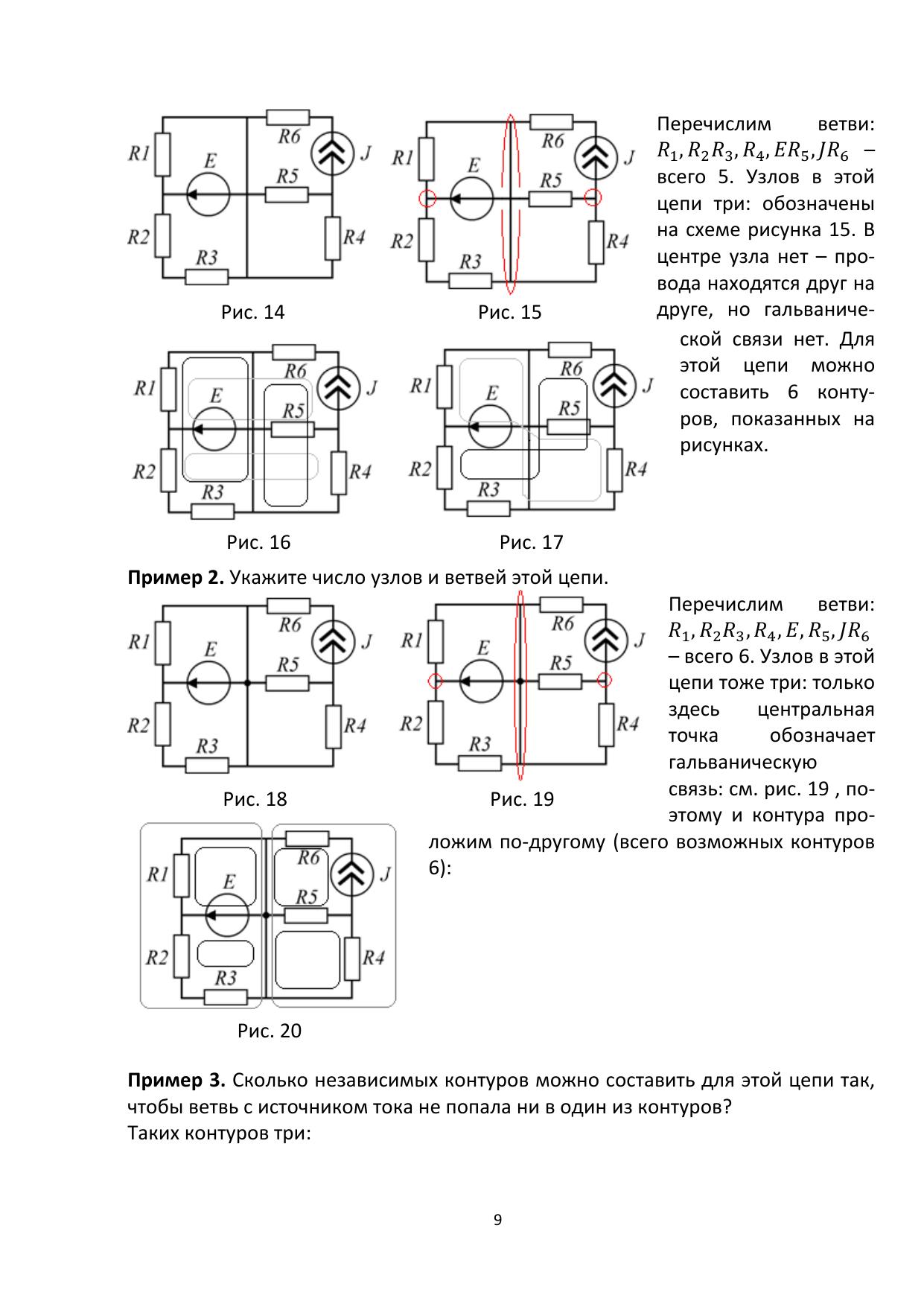 R1

R6

E

J

R5

R2

R4

R3

Рис. 14

R1

R6

E

J

R5

R2

R4

R3

Рис. 15

Перечислим ветви: $R_1, R_2R_3, R_4, ER_5, JR_6$ – всего 5. Узлов в этой цепи три: обозначены на схеме рисунка 15. В центре узла нет – провода находятся друг на друге, но гальванической связи нет. Для этой цепи можно составить 6 контуров, показанных на рисунках.

R1

R6

E

J

R5

R2

R4

R3

Рис. 16

R1

R6

E

J

R5

R2

R4

R3

Рис. 17

**Пример 2.** Укажите число узлов и ветвей этой цепи.

R1

R6

E

J

R5

R2

R4

R3

Рис. 18

R1

R6

E

J

R5

R2

R4

R3

Рис. 19

Перечислим ветви: $R_1, R_2R_3, R_4, E, R_5, JR_6$ – всего 6. Узлов в этой цепи тоже три: только здесь центральная точка обозначает гальваническую связь: см. рис. 19 , поэтому и контура проложим по-другому (всего возможных контуров 6):

R1

R6

E

J

R5

R2

R4

R3

Рис. 20

**Пример 3.** Сколько независимых контуров можно составить для этой цепи так, чтобы ветвь с источником тока не попала ни в один из контуров?
Таких контуров три:

9