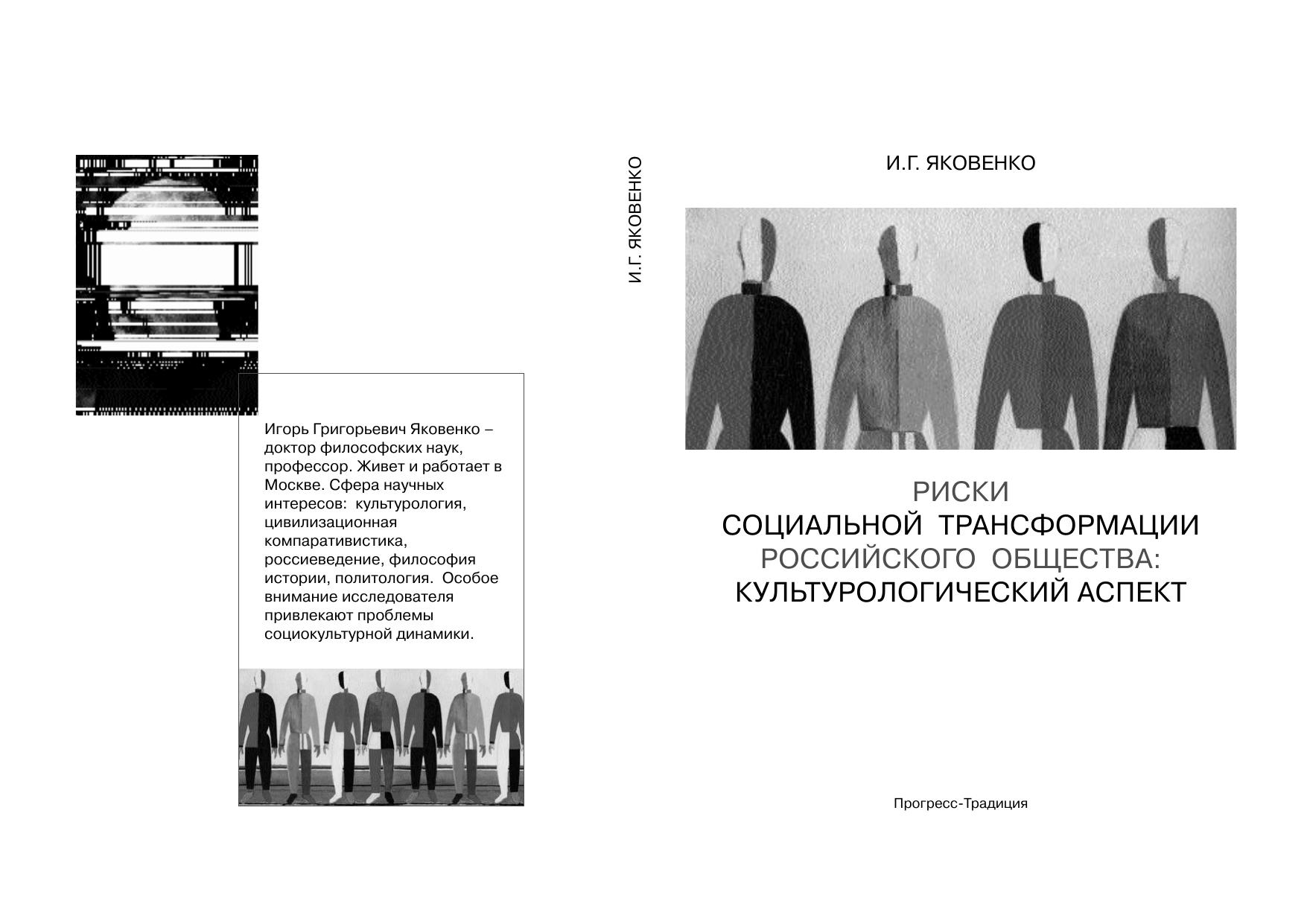 Игорь Григорьевич Яковенко – доктор философских наук, профессор. Живет и работает в Москве. Сфера научных интересов: культурология, цивилизационная компаративистика, россиеведение, философия истории, политология. Особое внимание исследователя привлекают проблемы социокультурной динамики.

И.Г. ЯКОВЕНКО

И.Г. ЯКОВЕНКО

РИСКИ
СОЦИАЛЬНОЙ ТРАНСФОРМАЦИИ
РОССИЙСКОГО ОБЩЕСТВА:
КУЛЬТУРОЛОГИЧЕСКИЙ АСПЕКТ

Прогресс-Традиция