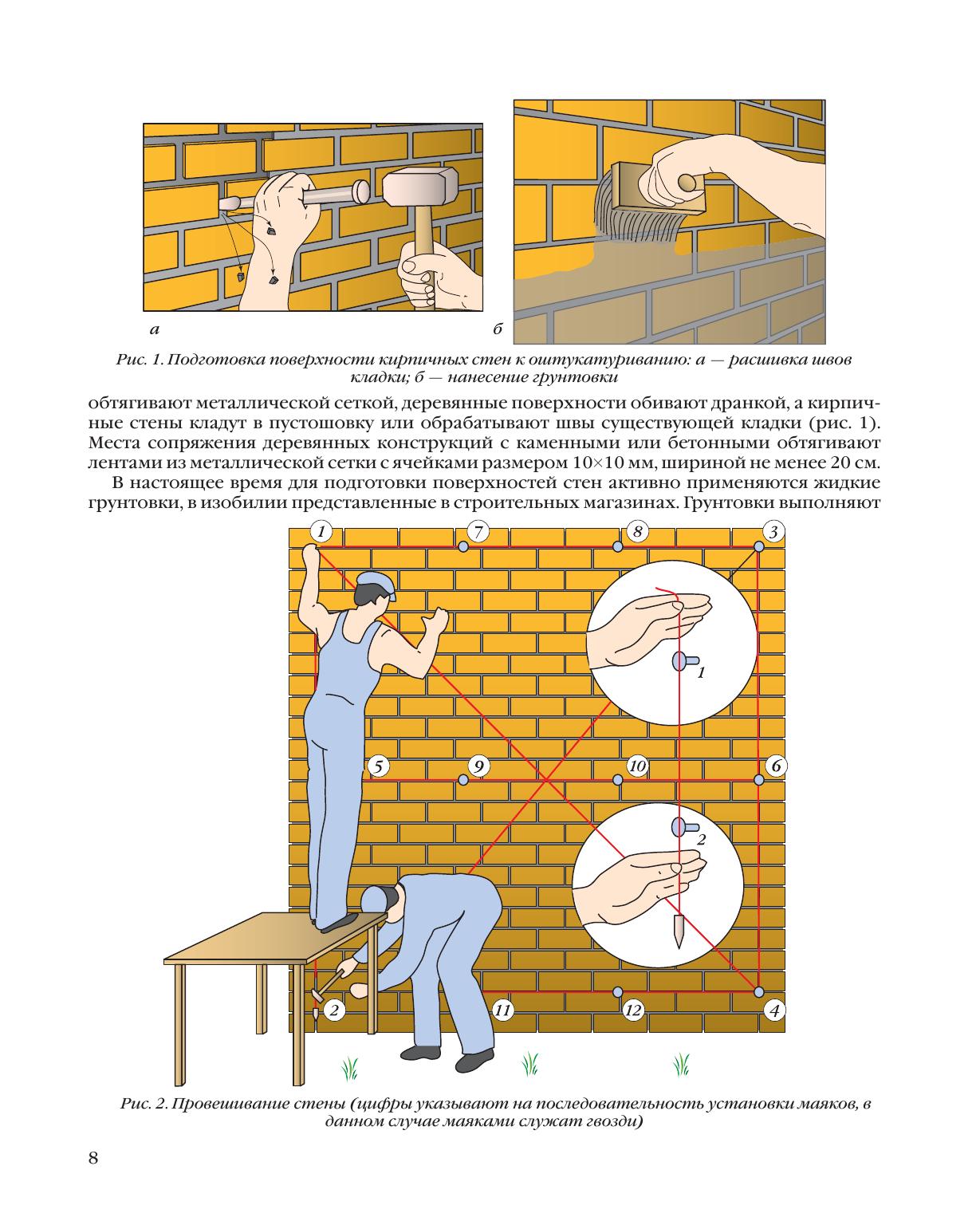 а

б

Рис. 1. Подготовка поверхности кирпичных стен к оштукатуриванию: а — расшивка швов кладки; б — нанесение грунтовки

обтягивают металлической сеткой, деревянные поверхности обивают дранкой, а кирпичные стены кладут в пустошовку или обрабатывают швы существующей кладки (рис. 1). Места сопряжения деревянных конструкций с каменными или бетонными обтягивают лентами из металлической сетки с ячейками размером 10×10 мм, шириной не менее 20 см.

В настоящее время для подготовки поверхностей стен активно применяются жидкие грунтовки, в изобилии представленные в строительных магазинах. Грунтовки выполняют

1 7 8 3

1

5 9 10 6

2

2 11 12 4

Рис. 2. Провешивание стены (цифры указывают на последовательность установки маяков, в данном случае маяками служат гвозди)

8