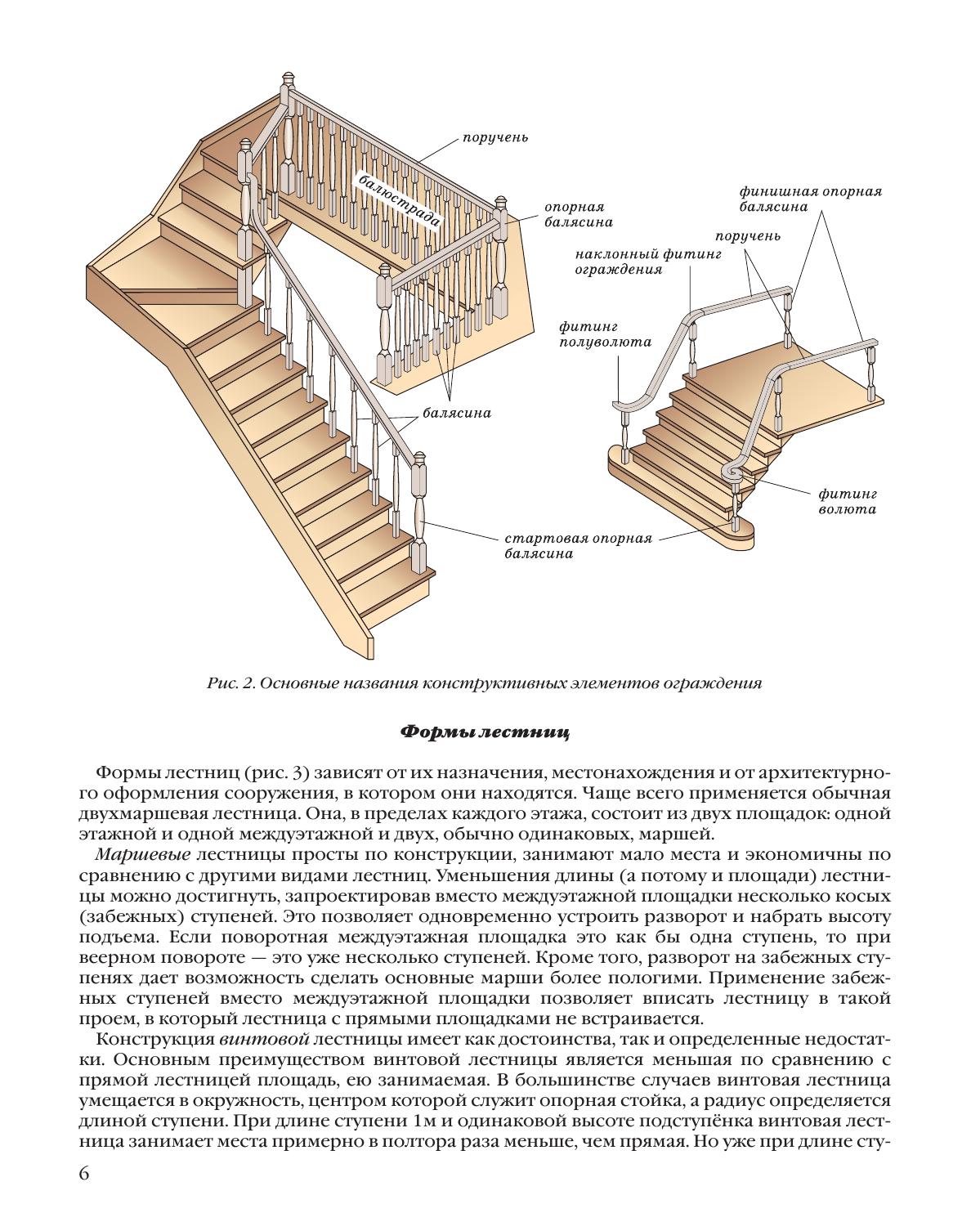 поручень

балюстрада

опорная балясина

балясина

стартовая опорная балясина

финишная опорная балясина

поручень

наклонный фитинг ограждения

фитинг полуволюта

фитинг волюта

Рис. 2. Основные названия конструктивных элементов ограждения

Формы лестниц

Формы лестниц (рис. 3) зависят от их назначения, местонахождения и от архитектурного оформления сооружения, в котором они находятся. Чаще всего применяется обычная двухмаршевая лестница. Она, в пределах каждого этажа, состоит из двух площадок: одной этажной и одной междуэтажной и двух, обычно одинаковых, маршей.

Маршевые лестницы просты по конструкции, занимают мало места и экономичны по сравнению с другими видами лестниц. Уменьшения длины (а потому и площади) лестницы можно достигнуть, запроектировав вместо междуэтажной площадки несколько косых (забежных) ступеней. Это позволяет одновременно устроить разворот и набрать высоту подъема. Если поворотная междуэтажная площадка это как бы одна ступень, то при веерном повороте — это уже несколько ступеней. Кроме того, разворот на забежных ступенях дает возможность сделать основные марши более пологими. Применение забежных ступеней вместо междуэтажной площадки позволяет вписать лестницу в такой проем, в который лестница с прямыми площадками не встраивается.

Конструкция винтовой лестницы имеет как достоинства, так и определенные недостатки. Основным преимуществом винтовой лестницы является меньшая по сравнению с прямой лестницей площадь, ею занимаемая. В большинстве случаев винтовая лестница умещается в окружность, центром которой служит опорная стойка, а радиус определяется длиной ступени. При длине ступени 1м и одинаковой высоте подступёнка винтовая лестница занимает места примерно в полтора раза меньше, чем прямая. Но уже при длине сту-

6