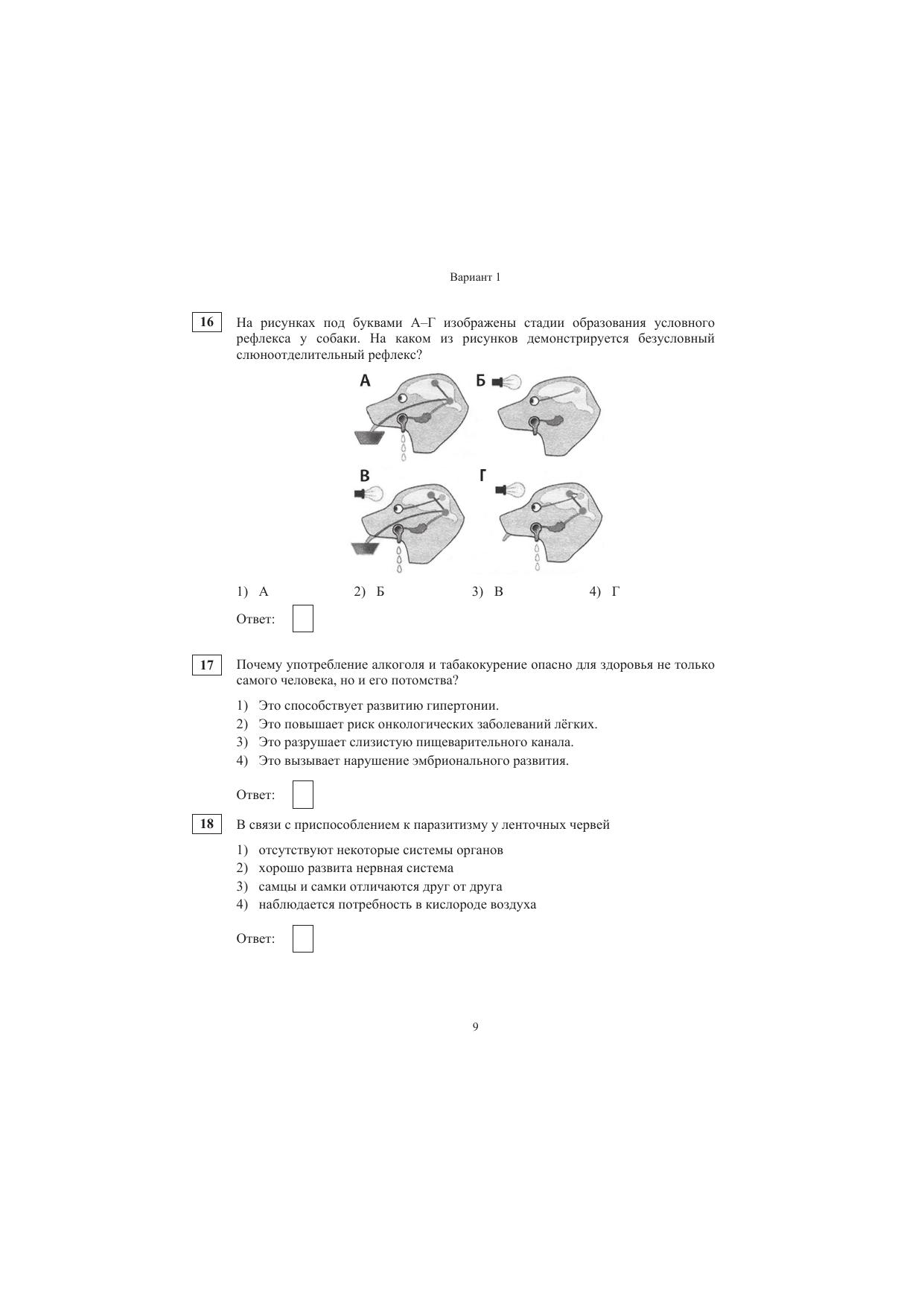 Вариант 1

16 На рисунках под буквами А–Г изображены стадии образования условного рефлекса у собаки. На каком из рисунков демонстрируется безусловный слюноотделительный рефлекс?

А Б В Г

1) А 2) Б 3) В 4) Г

Ответ:

17 Почему употребление алкоголя и табакокурение опасно для здоровья не только самого человека, но и его потомства?

1) Это способствует развитию гипертонии.
2) Это повышает риск онкологических заболеваний лёгких.
3) Это разрушает слизистую пищеварительного канала.
4) Это вызывает нарушение эмбрионального развития.

Ответ:

18 В связи с приспособлением к паразитизму у ленточных червей

1) отсутствуют некоторые системы органов
2) хорошо развита нервная система
3) самцы и самки отличаются друг от друга
4) наблюдается потребность в кислороде воздуха

Ответ:

9