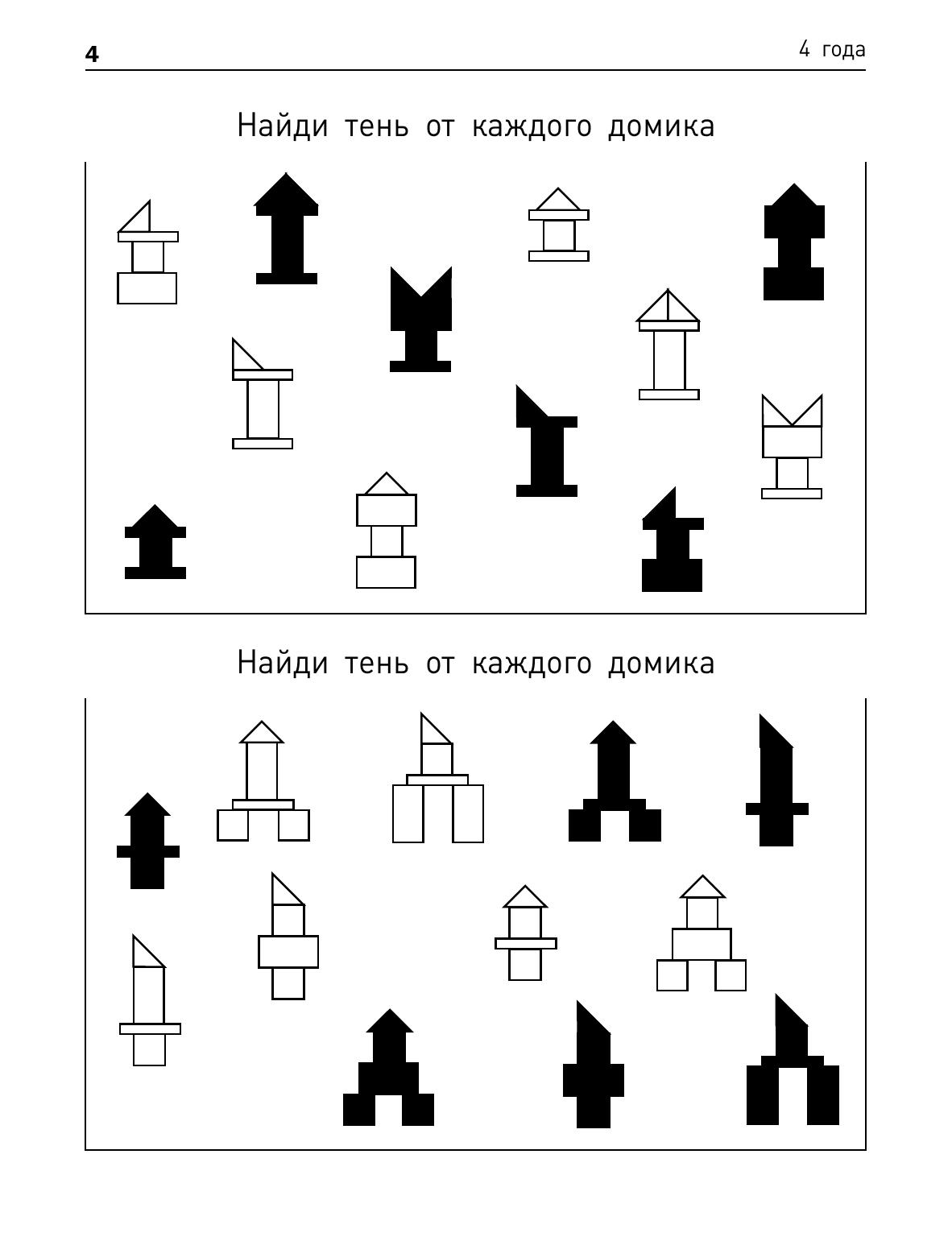 4

4 года

Найди тень от каждого домика

Найди тень от каждого домика