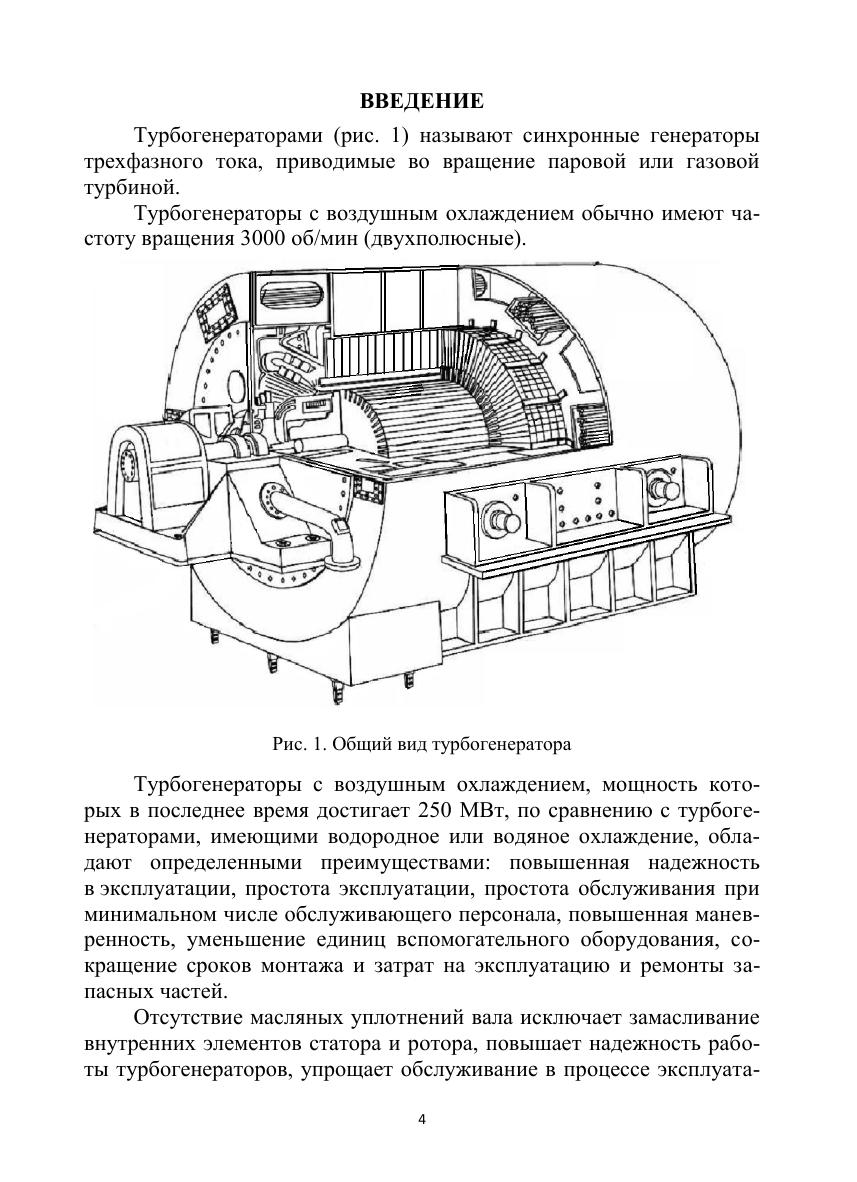 ВВЕДЕНИЕ

Турбогенераторами (рис. 1) называют синхронные генераторы трехфазного тока, приводимые во вращение паровой или газовой турбиной.

Турбогенераторы с воздушным охлаждением обычно имеют частоту вращения 3000 об/мин (двухполюсные).

Рис. 1. Общий вид турбогенератора

Турбогенераторы с воздушным охлаждением, мощность которых в последнее время достигает 250 МВт, по сравнению с турбогенераторами, имеющими водородное или водяное охлаждение, обладают определенными преимуществами: повышенная надежность в эксплуатации, простота эксплуатации, простота обслуживания при минимальном числе обслуживающего персонала, повышенная маневренность, уменьшение единиц вспомогательного оборудования, сокращение сроков монтажа и затрат на эксплуатацию и ремонты запасных частей.

Отсутствие масляных уплотнений вала исключает замасливание внутренних элементов статора и ротора, повышает надежность работы турбогенераторов, упрощает обслуживание в процессе эксплуата-

4