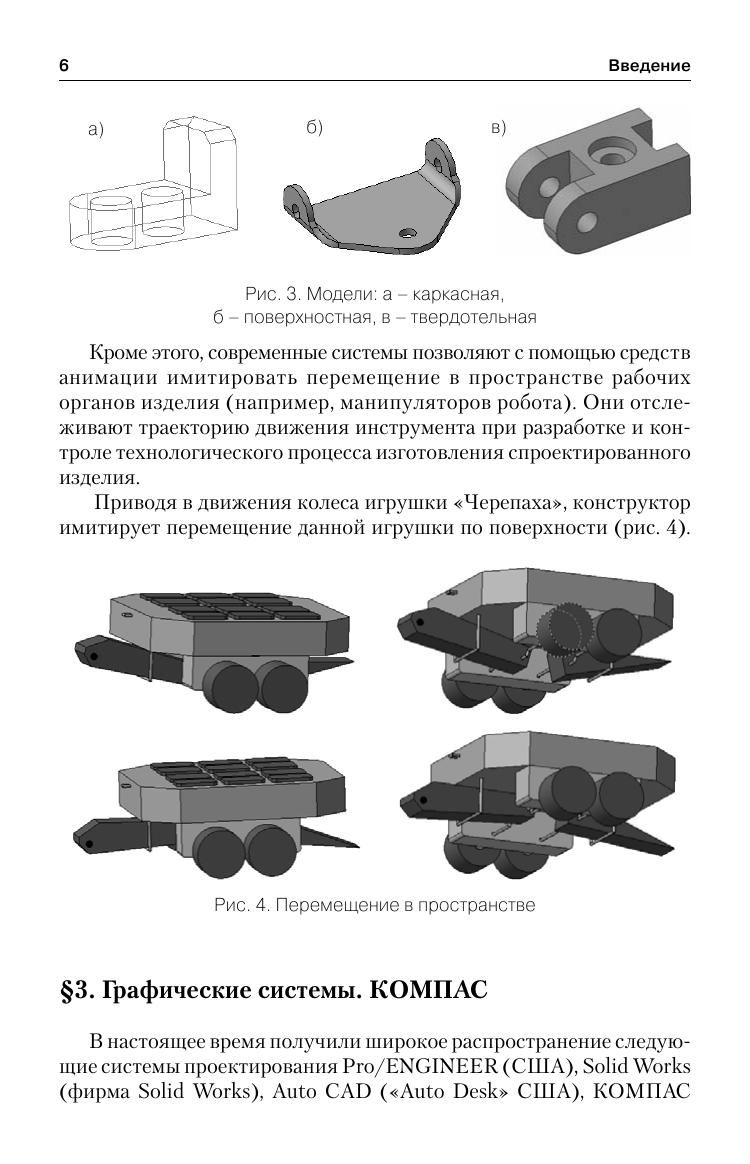 6

Введение

а)

б)

в)

Рис. 3. Модели: а – каркасная, б – поверхностная, в – твердотельная

Кроме этого, современные системы позволяют с помощью средств анимации имитировать перемещение в пространстве рабочих органов изделия (например, манипуляторов робота). Они отслеживают траекторию движения инструмента при разработке и контроле технологического процесса изготовления спроектированного изделия.

Приводя в движения колеса игрушки «Черепаха», конструктор имитирует перемещение данной игрушки по поверхности (рис. 4).

Рис. 4. Перемещение в пространстве

§3. Графические системы. КОМПАС

В настоящее время получили широкое распространение следующие системы проектирования Pro/ENGINEER (США), Solid Works (фирма Solid Works), Auto CAD («Auto Desk» США), КОМПАС