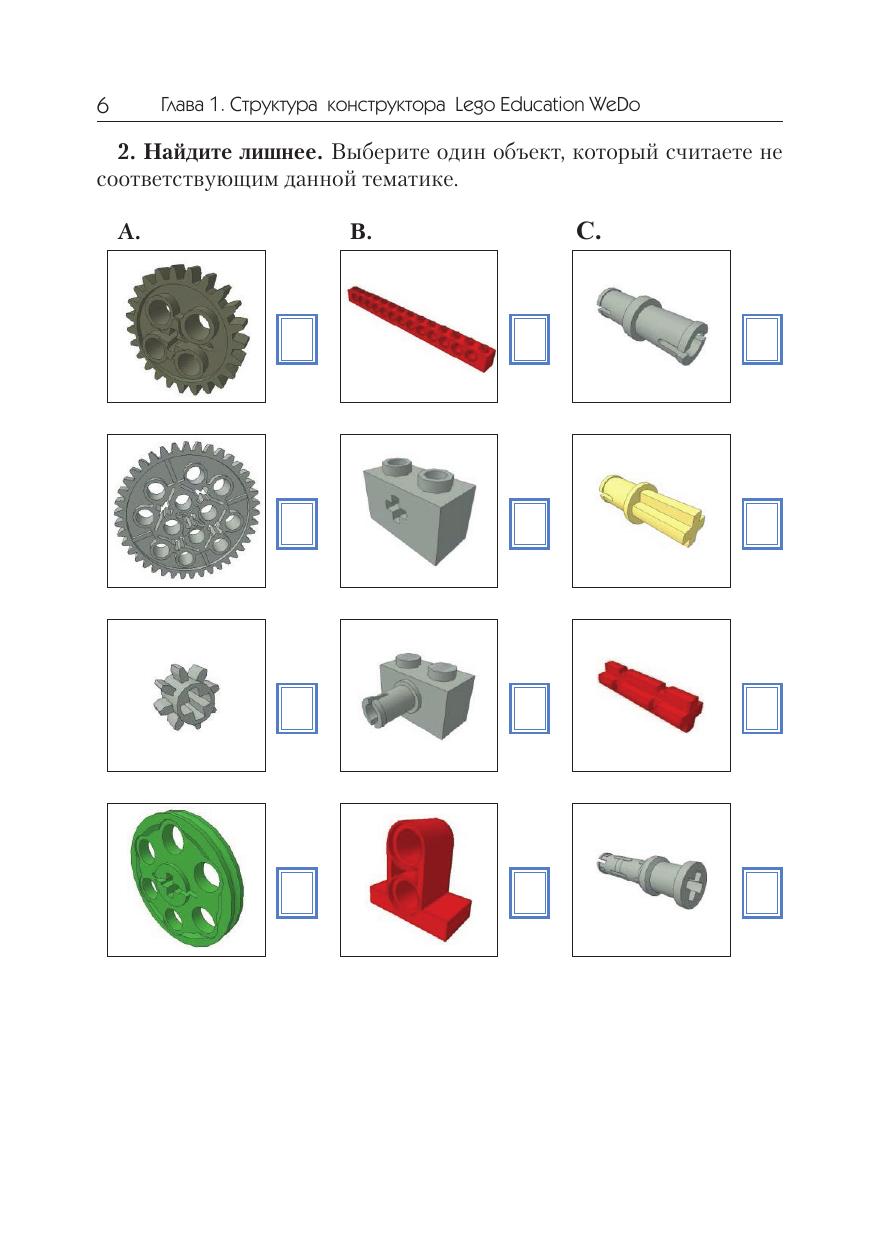 6 Глава 1. Структура конструктора Lego Education WeDo

**2. Найдите лишнее.** Выберите один объект, который считаете не соответствующим данной тематике.

A.

B.

C.