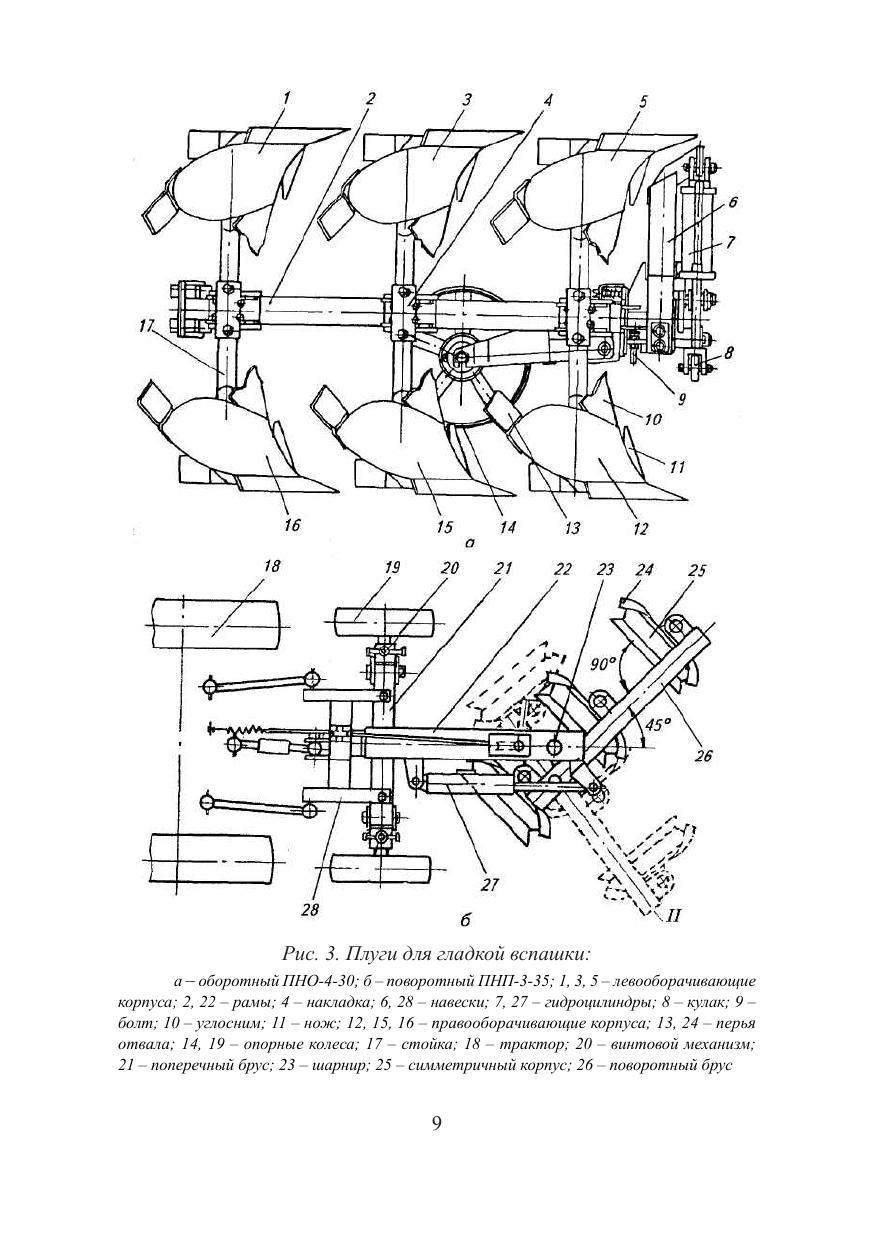 1 2 3 4 5 6 7 17 8 9 10 11 16 15 14 13 12 а

18 19 20 21 22 23 24 25 I 90° 45° 26 27 28 II б

Рис. 3. Плуги для гладкой вспашки:

а – оборотный ПНО-4-30; б – поворотный ПНП-3-35; 1, 3, 5 – левооборачивающие корпуса; 2, 22 – рамы; 4 – накладка; 6, 28 – навески; 7, 27 – гидроцилиндры; 8 – кулак; 9 – болт; 10 – углосним; 11 – нож; 12, 15, 16 – правооборачивающие корпуса; 13, 24 – перья отвала; 14, 19 – опорные колеса; 17 – стойка; 18 – трактор; 20 – винтовой механизм; 21 – поперечный брус; 23 – шарнир; 25 – симметричный корпус; 26 – поворотный брус

9