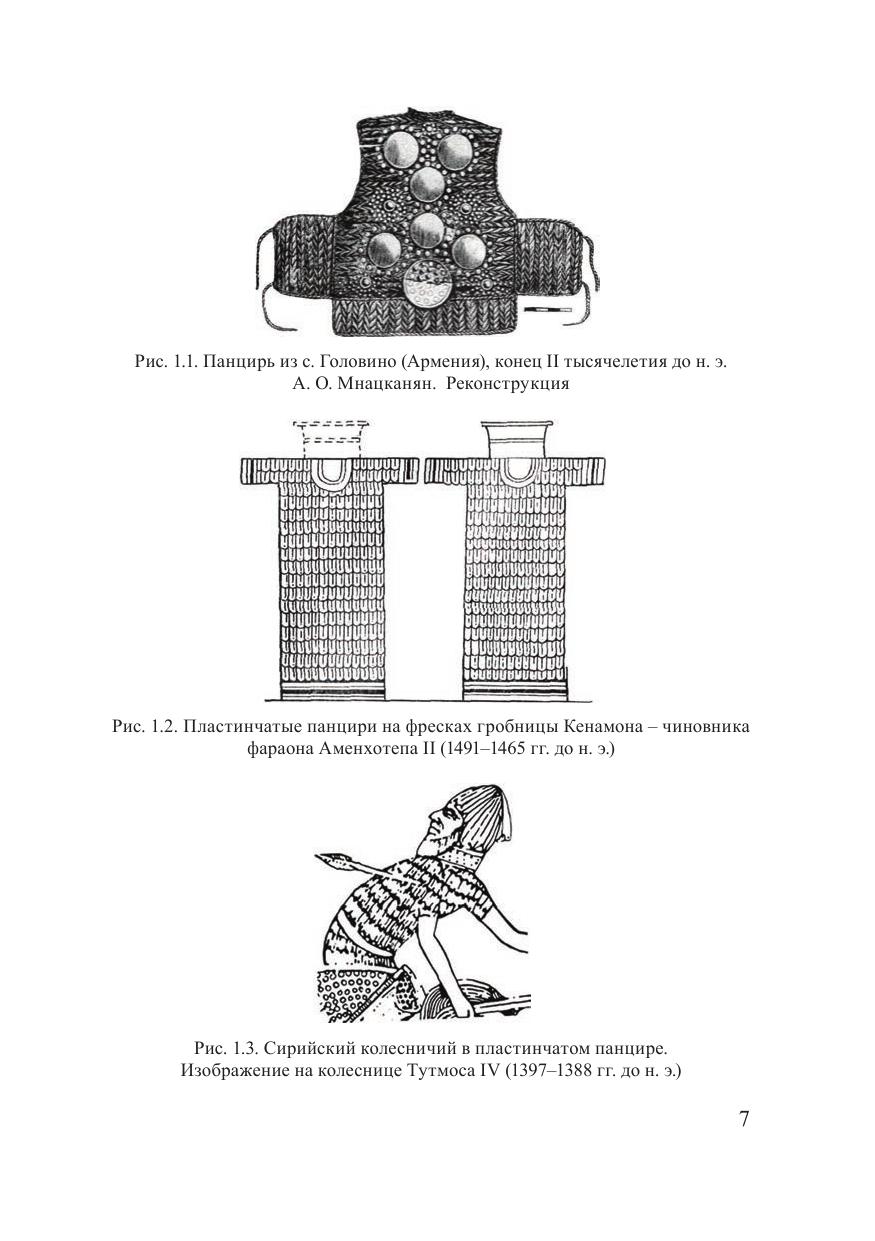 Рис. 1.1. Панцирь из с. Головино (Армения), конец II тысячелетия до н. э. А. О. Мнацканян. Реконструкция

Рис. 1.2. Пластинчатые панцири на фресках гробницы Кенамона – чиновника фараона Аменхотепа II (1491–1465 гг. до н. э.)

Рис. 1.3. Сирийский колесничий в пластинчатом панцире. Изображение на колеснице Тутмоса IV (1397–1388 гг. до н. э.)

7