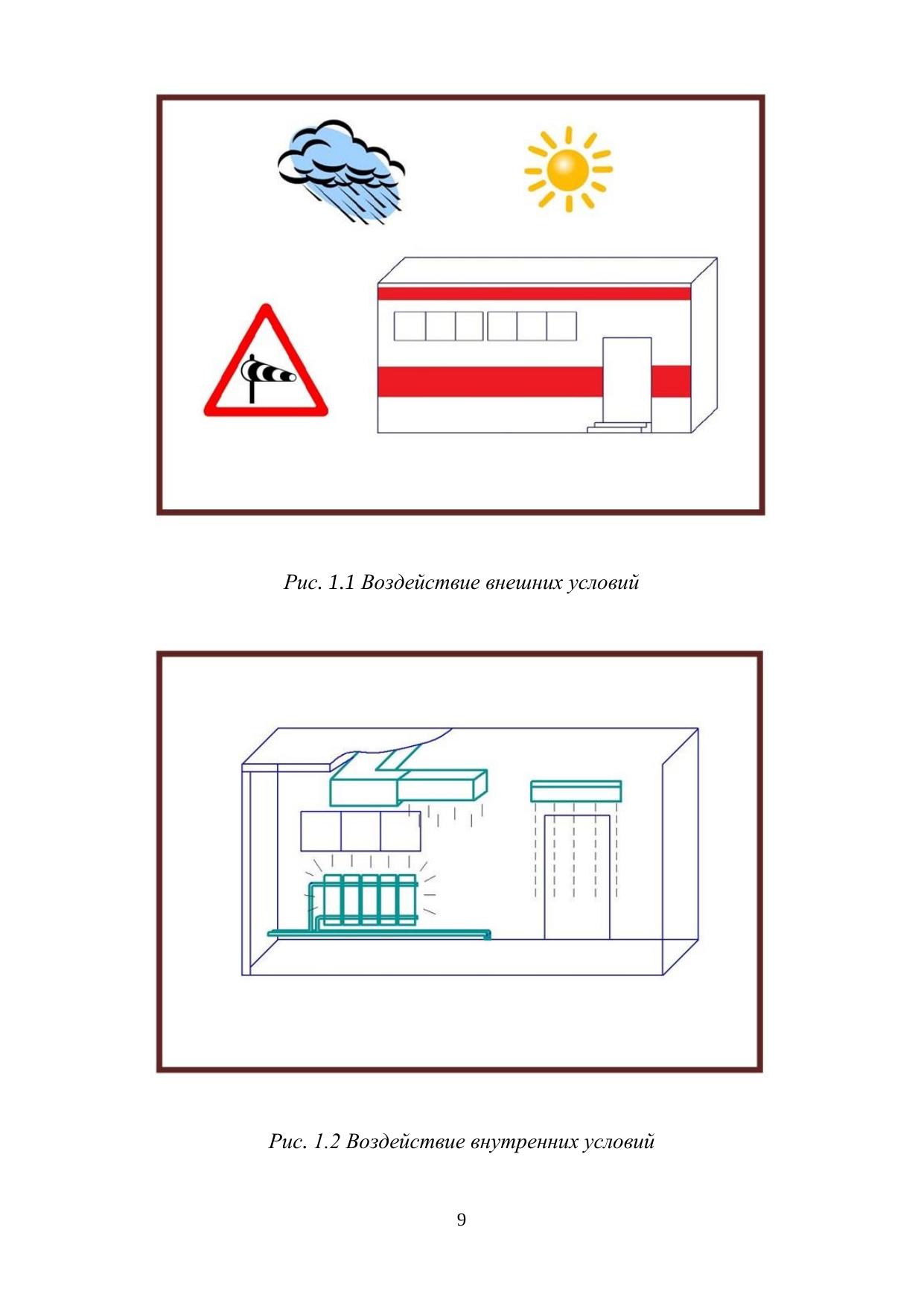 Рис. 1.1 Воздействие внешних условий

Рис. 1.2 Воздействие внутренних условий

9