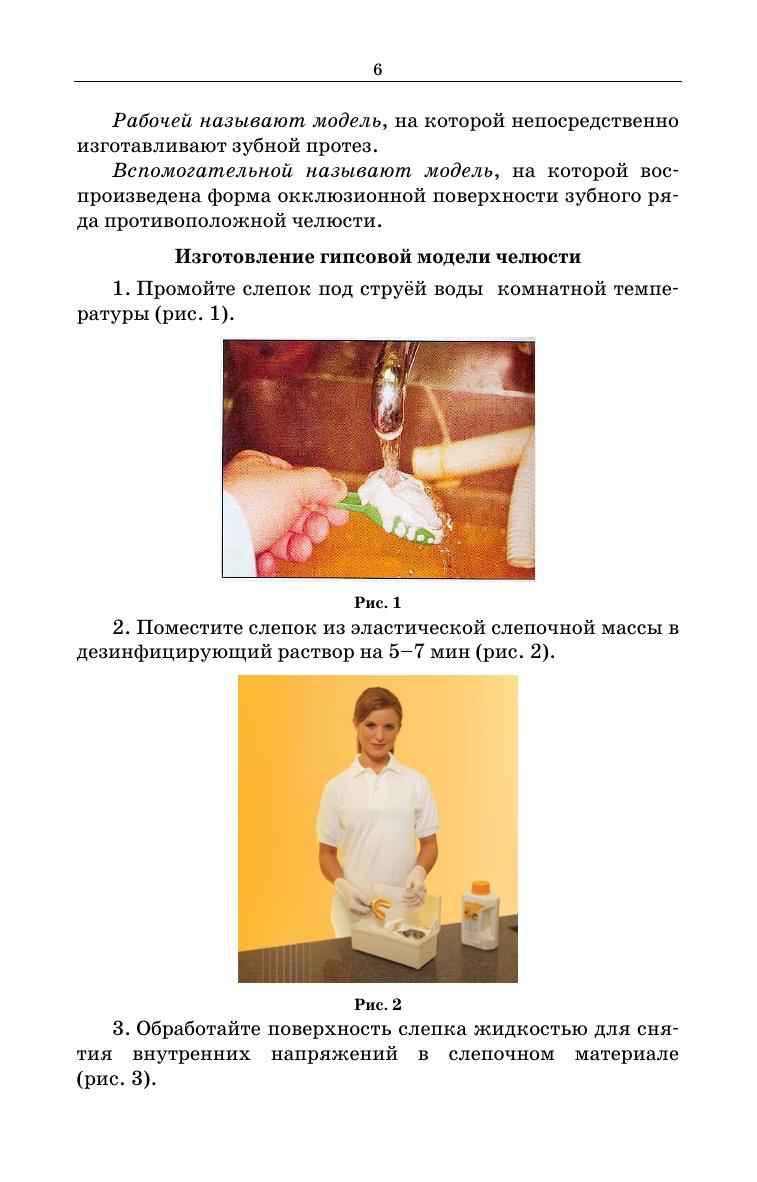 6

Рабочей называют модель, на которой непосредственно изготавливают зубной протез.

Вспомогательной называют модель, на которой воспроизведена форма окклюзионной поверхности зубного ряда противоположной челюсти.

Изготовление гипсовой модели челюсти

1. Промойте слепок под струёй воды комнатной температуры (рис. 1).

Рис. 1

2. Поместите слепок из эластической слепочной массы в дезинфицирующий раствор на 5–7 мин (рис. 2).

Рис. 2

3. Обработайте поверхность слепка жидкостью для снятия внутренних напряжений в слепочном материале (рис. 3).