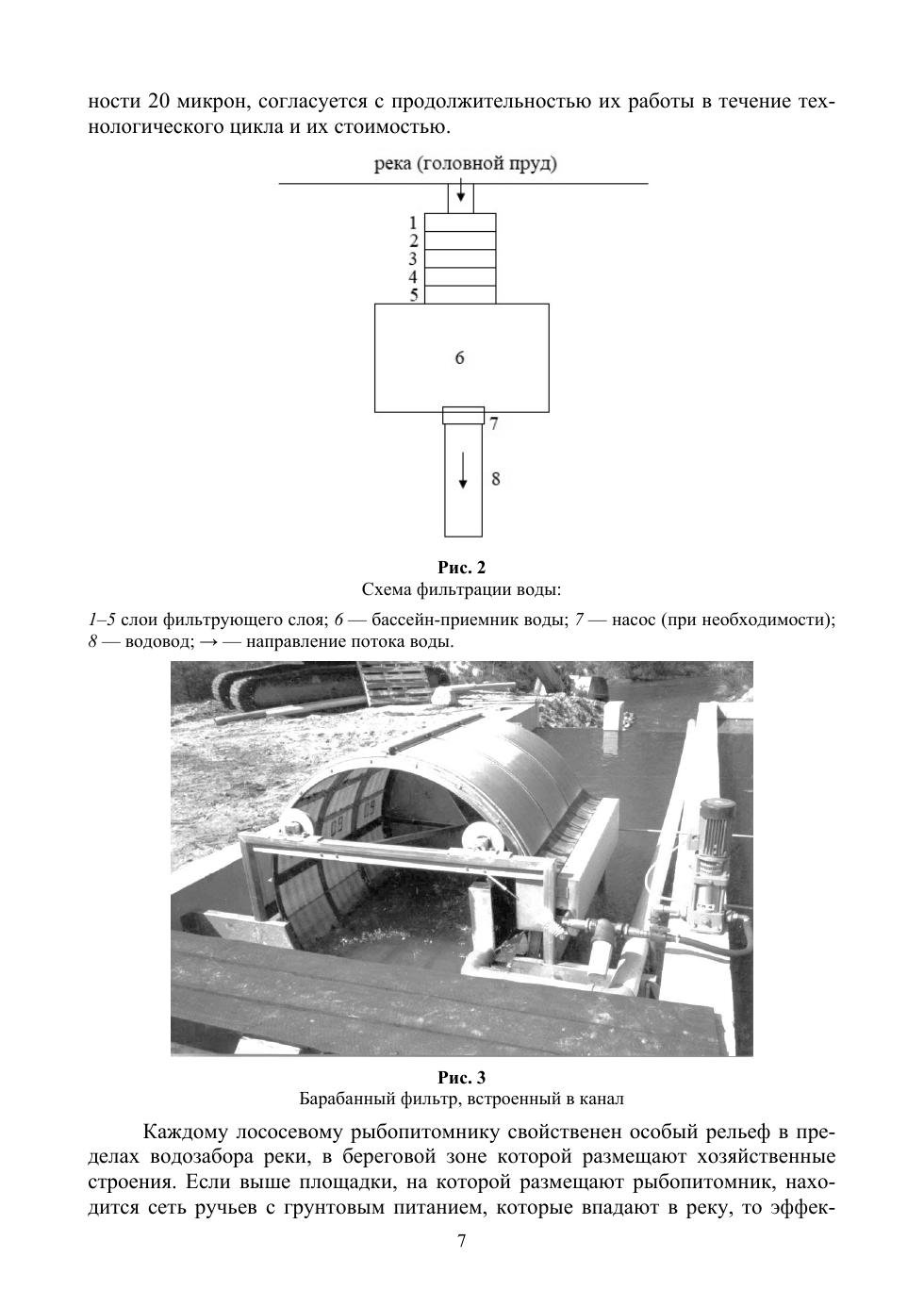 ности 20 микрон, согласуется с продолжительностью их работы в течение технологического цикла и их стоимостью.

река (головной пруд)

1
2
3
4
5

6

7

8

Рис. 2
Схема фильтрации воды:

1–5 слои фильтрующего слоя; 6 — бассейн-приемник воды; 7 — насос (при необходимости); 8 — водовод; → — направление потока воды.

Рис. 3
Барабанный фильтр, встроенный в канал

Каждому лососевому рыбопитомнику свойственен особый рельеф в пределах водозабора реки, в береговой зоне которой размещают хозяйственные строения. Если выше площадки, на которой размещают рыбопитомник, находится сеть ручьев с грунтовым питанием, которые впадают в реку, то эффек-

7