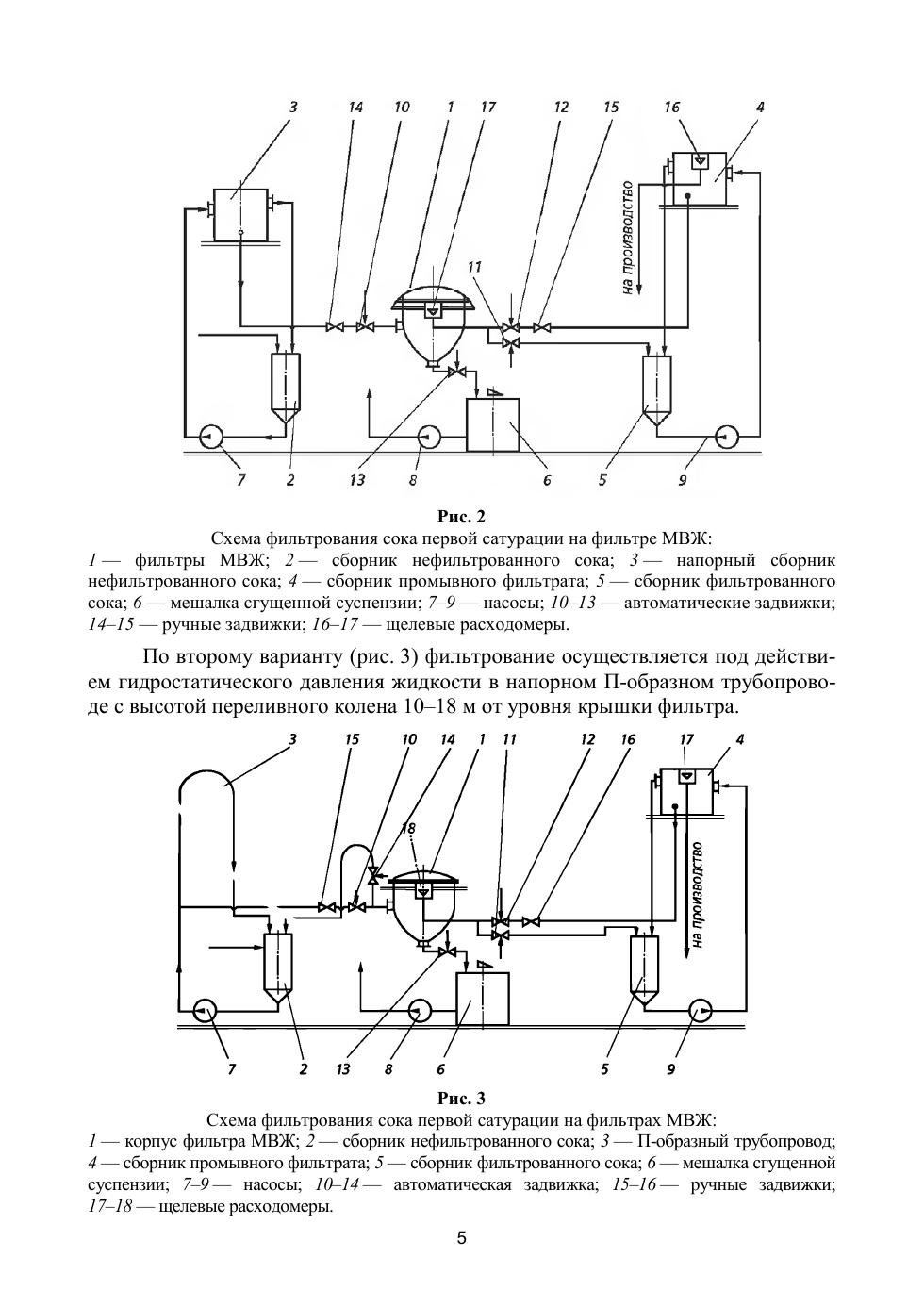 3 14 10 1 17 12 15 16 4

на производство

11

7 2 13 8 6 5 9

Рис. 2

Схема фильтрования сока первой сатурации на фильтре МВЖ:
1 — фильтры МВЖ; 2 — сборник нефильтрованного сока; 3 — напорный сборник нефильтрованного сока; 4 — сборник промывного фильтрата; 5 — сборник фильтрованного сока; 6 — мешалка сгущенной суспензии; 7–9 — насосы; 10–13 — автоматические задвижки; 14–15 — ручные задвижки; 16–17 — щелевые расходомеры.

По второму варианту (рис. 3) фильтрование осуществляется под действием гидростатического давления жидкости в напорном П-образном трубопроводе с высотой переливного колена 10–18 м от уровня крышки фильтра.

3 15 10 14 1 11 12 16 17 4

18

на производство

7 2 13 8 6 5 9

Рис. 3

Схема фильтрования сока первой сатурации на фильтрах МВЖ:
1 — корпус фильтра МВЖ; 2 — сборник нефильтрованного сока; 3 — П-образный трубопровод; 4 — сборник промывного фильтрата; 5 — сборник фильтрованного сока; 6 — мешалка сгущенной суспензии; 7–9 — насосы; 10–14 — автоматическая задвижка; 15–16 — ручные задвижки; 17–18 — щелевые расходомеры.

5