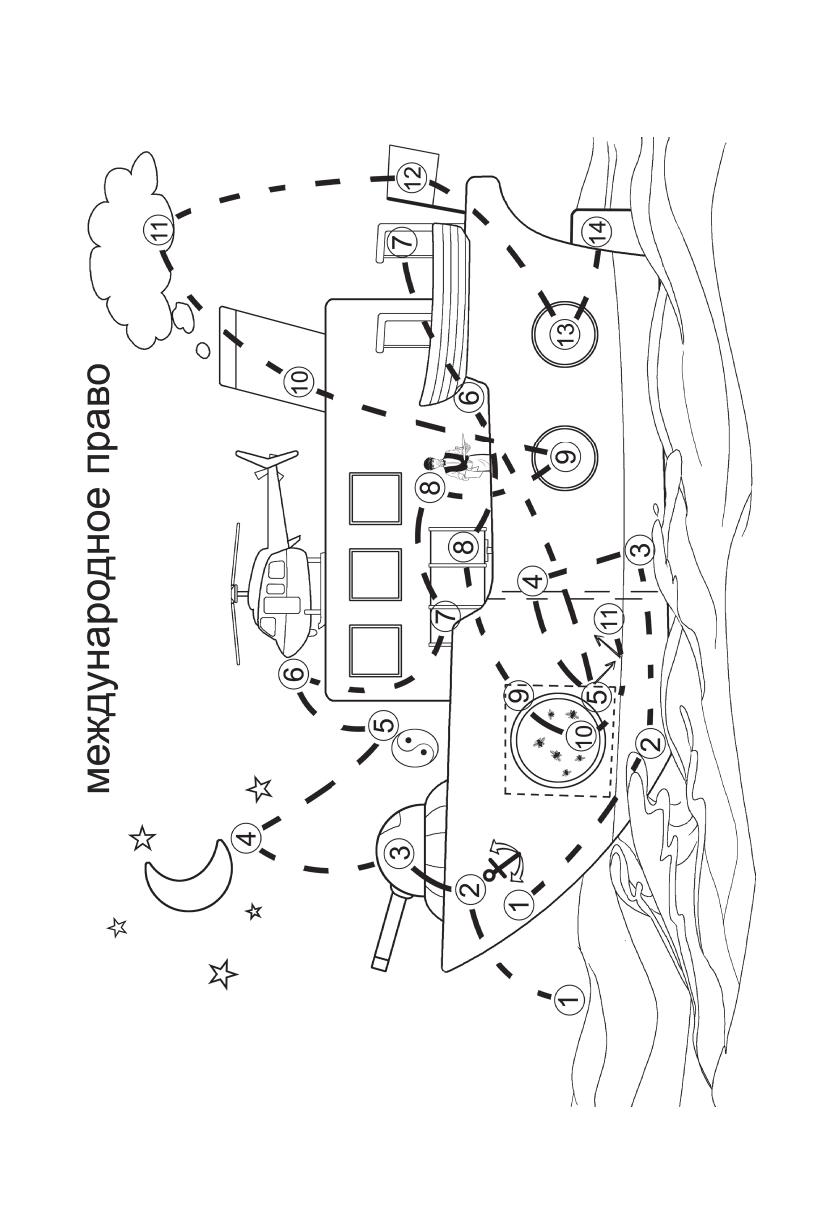 международное право

1
2
3
4
5
6
7
8
9
10
11
12
13
14
1
2
3
4
5
6
7
8
9
10
11