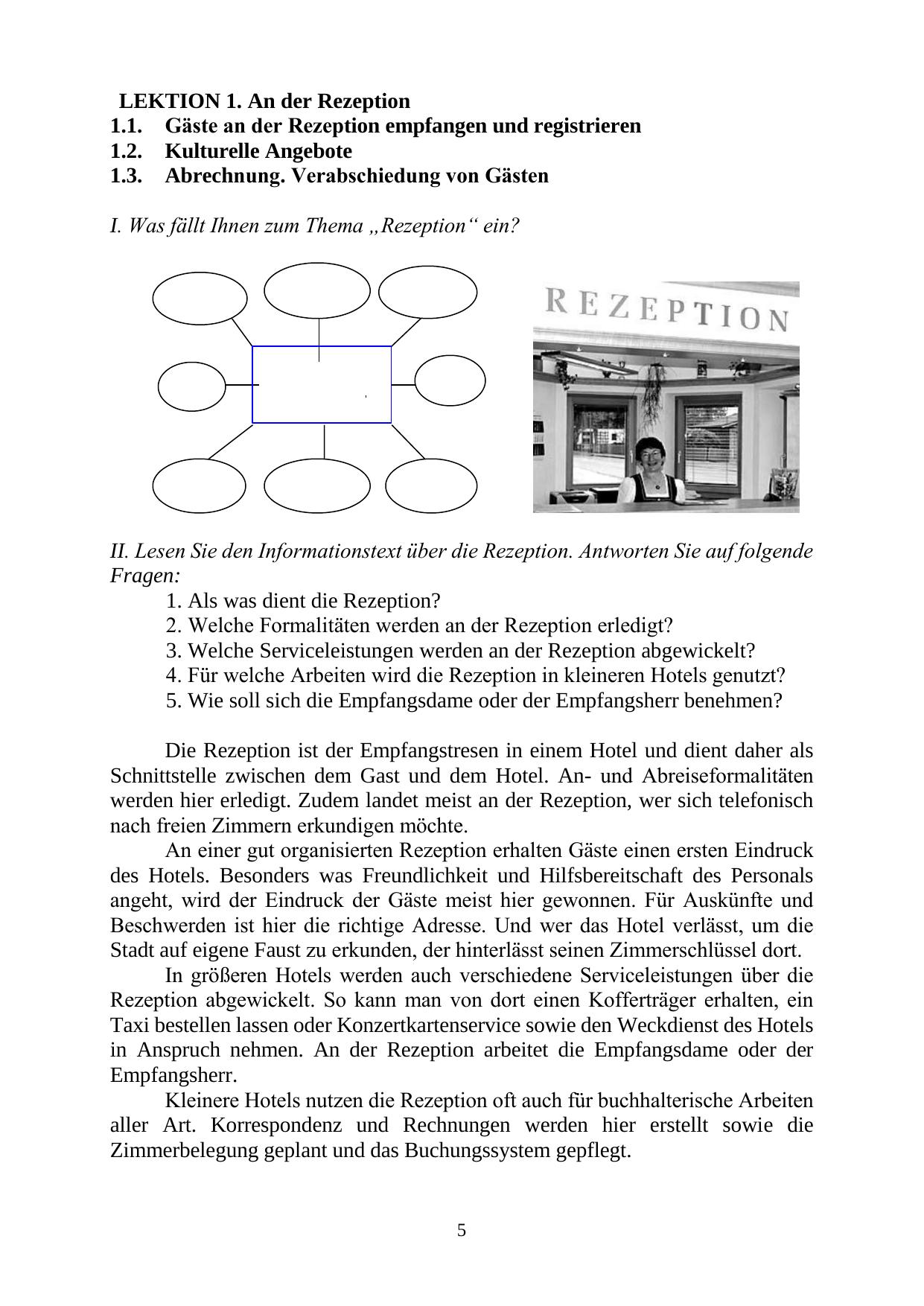 LEKTION 1. An der Rezeption
1.1. Gäste an der Rezeption empfangen und registrieren
1.2. Kulturelle Angebote
1.3. Abrechnung. Verabschiedung von Gästen

I. Was fällt Ihnen zum Thema „Rezeption“ ein?

REZEPTION

II. Lesen Sie den Informationstext über die Rezeption. Antworten Sie auf folgende Fragen:
1. Als was dient die Rezeption?
2. Welche Formalitäten werden an der Rezeption erledigt?
3. Welche Serviceleistungen werden an der Rezeption abgewickelt?
4. Für welche Arbeiten wird die Rezeption in kleineren Hotels genutzt?
5. Wie soll sich die Empfangsdame oder der Empfangsherr benehmen?

Die Rezeption ist der Empfangstresen in einem Hotel und dient daher als Schnittstelle zwischen dem Gast und dem Hotel. An- und Abreiseformalitäten werden hier erledigt. Zudem landet meist an der Rezeption, wer sich telefonisch nach freien Zimmern erkundigen möchte.

An einer gut organisierten Rezeption erhalten Gäste einen ersten Eindruck des Hotels. Besonders was Freundlichkeit und Hilfsbereitschaft des Personals angeht, wird der Eindruck der Gäste meist hier gewonnen. Für Auskünfte und Beschwerden ist hier die richtige Adresse. Und wer das Hotel verlässt, um die Stadt auf eigene Faust zu erkunden, der hinterlässt seinen Zimmerschlüssel dort.

In größeren Hotels werden auch verschiedene Serviceleistungen über die Rezeption abgewickelt. So kann man von dort einen Kofferträger erhalten, ein Taxi bestellen lassen oder Konzertkartenservice sowie den Weckdienst des Hotels in Anspruch nehmen. An der Rezeption arbeitet die Empfangsdame oder der Empfangsherr.

Kleinere Hotels nutzen die Rezeption oft auch für buchhalterische Arbeiten aller Art. Korrespondenz und Rechnungen werden hier erstellt sowie die Zimmerbelegung geplant und das Buchungssystem gepflegt.

5