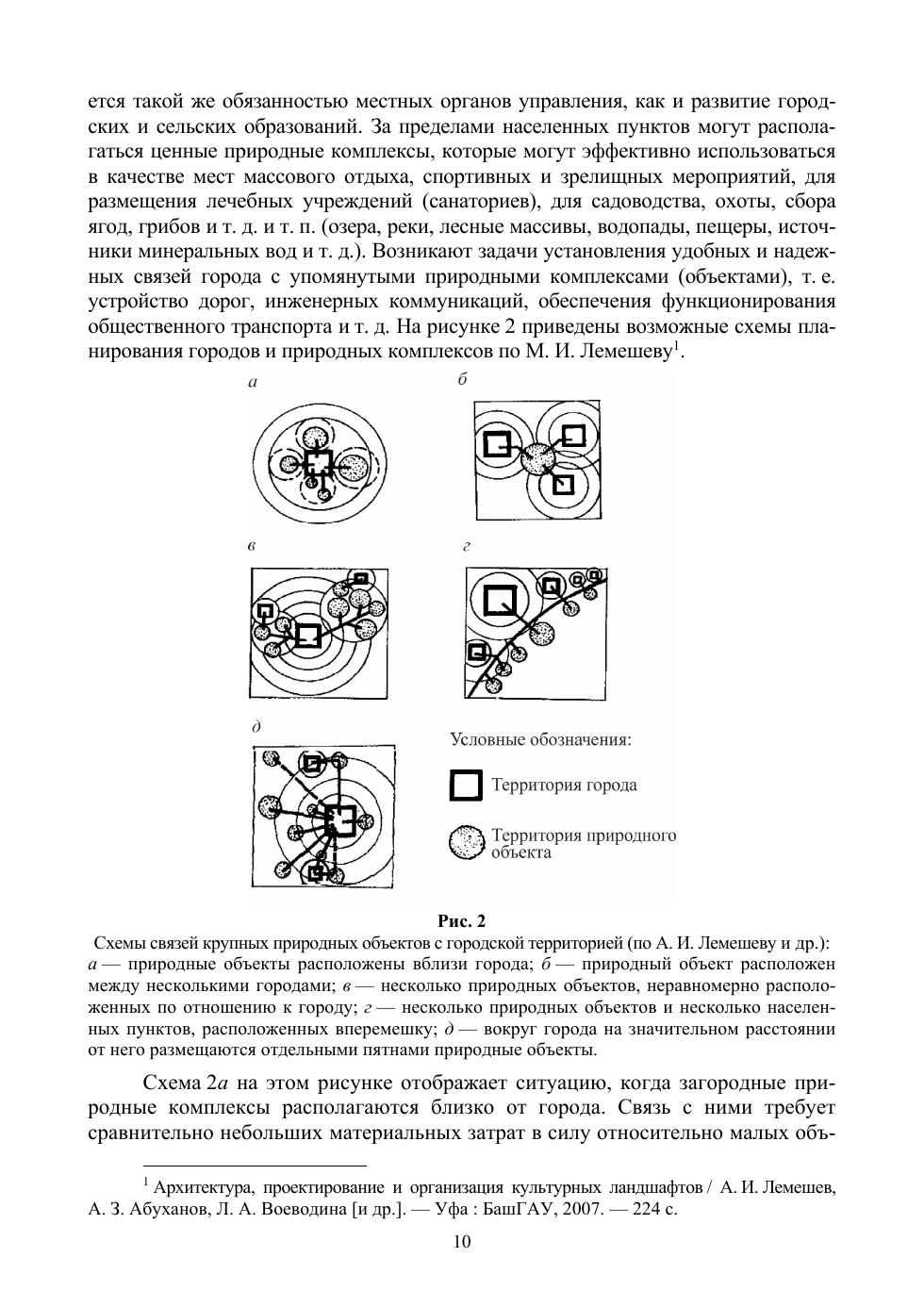 ется такой же обязанностью местных органов управления, как и развитие городских и сельских образований. За пределами населенных пунктов могут располагаться ценные природные комплексы, которые могут эффективно использоваться в качестве мест массового отдыха, спортивных и зрелищных мероприятий, для размещения лечебных учреждений (санаториев), для садоводства, охоты, сбора ягод, грибов и т. д. и т. п. (озера, реки, лесные массивы, водопады, пещеры, источники минеральных вод и т. д.). Возникают задачи установления удобных и надежных связей города с упомянутыми природными комплексами (объектами), т. е. устройство дорог, инженерных коммуникаций, обеспечения функционирования общественного транспорта и т. д. На рисунке 2 приведены возможные схемы планирования городов и природных комплексов по М. И. Лемешеву$^1$.

а

б

в

г

д

Условные обозначения:

Территория города

Территория природного объекта

Рис. 2

Схемы связей крупных природных объектов с городской территорией (по А. И. Лемешеву и др.): а — природные объекты расположены вблизи города; б — природный объект расположен между несколькими городами; в — несколько природных объектов, неравномерно расположенных по отношению к городу; г — несколько природных объектов и несколько населенных пунктов, расположенных вперемешку; д — вокруг города на значительном расстоянии от него размещаются отдельными пятнами природные объекты.

Схема 2а на этом рисунке отображает ситуацию, когда загородные природные комплексы располагаются близко от города. Связь с ними требует сравнительно небольших материальных затрат в силу относительно малых объ-

$^1$ Архитектура, проектирование и организация культурных ландшафтов / А. И. Лемешев, А. З. Абуханов, Л. А. Воеводина [и др.]. — Уфа : БашГАУ, 2007. — 224 с.

10