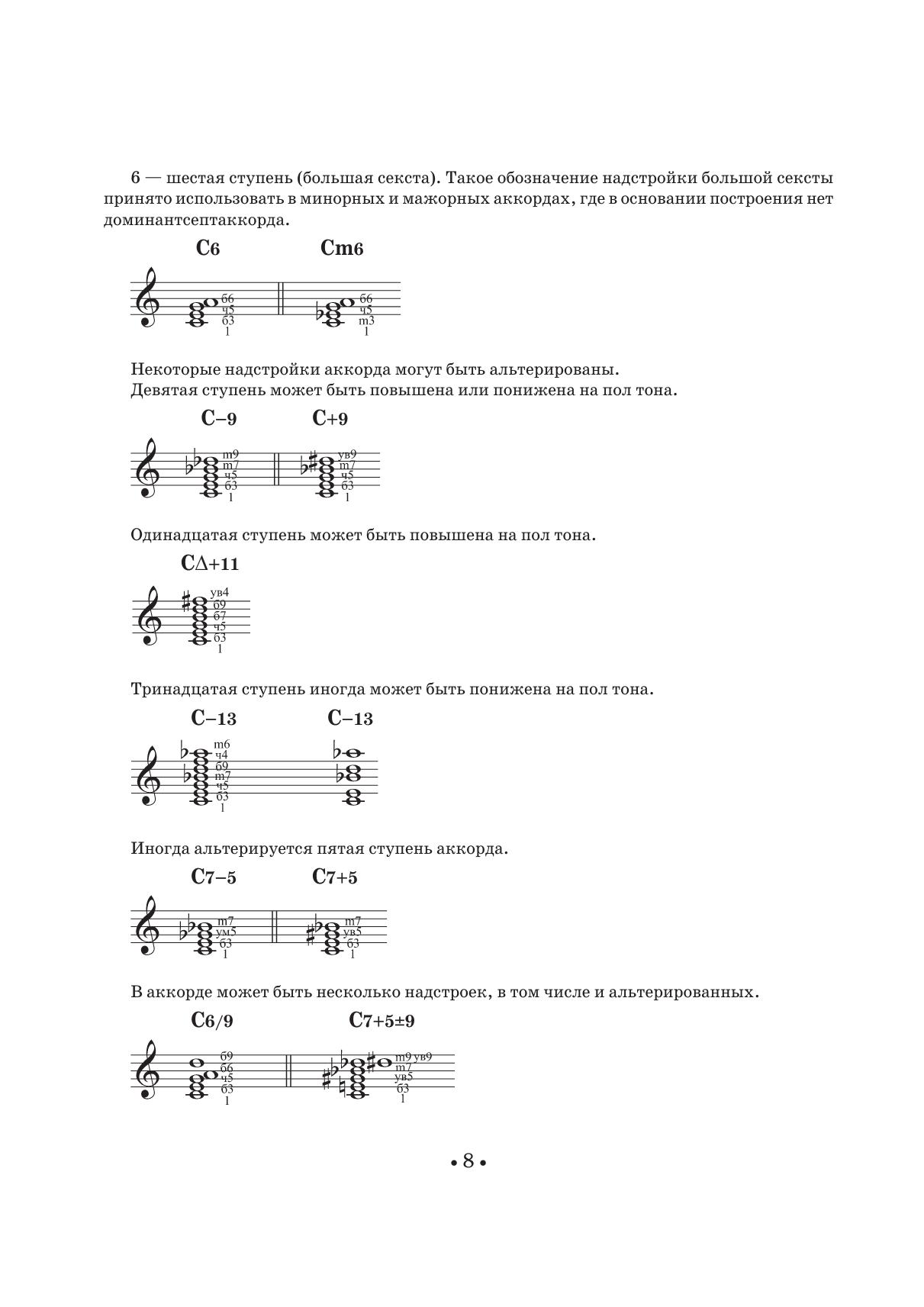 6 — шестая ступень (большая секста). Такое обозначение надстройки большой сексты принято использовать в минорных и мажорных аккордах, где в основании построения нет доминантсептаккорда.

C6

б6
ч5
б3
1

Cm6

б6
ч5
m3
1

Некоторые надстройки аккорда могут быть альтерированы.
Девятая ступень может быть повышена или понижена на пол тона.

C–9

m9
m7
ч5
б3
1

C+9

ув9
m7
ч5
б3
1

Одинадцатая ступень может быть повышена на пол тона.

C∆+11

ув4
б9
б7
ч5
б3
1

Тринадцатая ступень иногда может быть понижена на пол тона.

C–13

m6
ч4
б9
m7
ч5
б3
1

C–13

Иногда альтерируется пятая ступень аккорда.

C7–5

m7
ум5
б3
1

C7+5

m7
ув5
б3
1

В аккорде может быть несколько надстроек, в том числе и альтерированных.

C6/9

б9
б6
ч5
б3
1

C7+5±9

m9 ув9
m7
ув5
б3
1

• 8 •