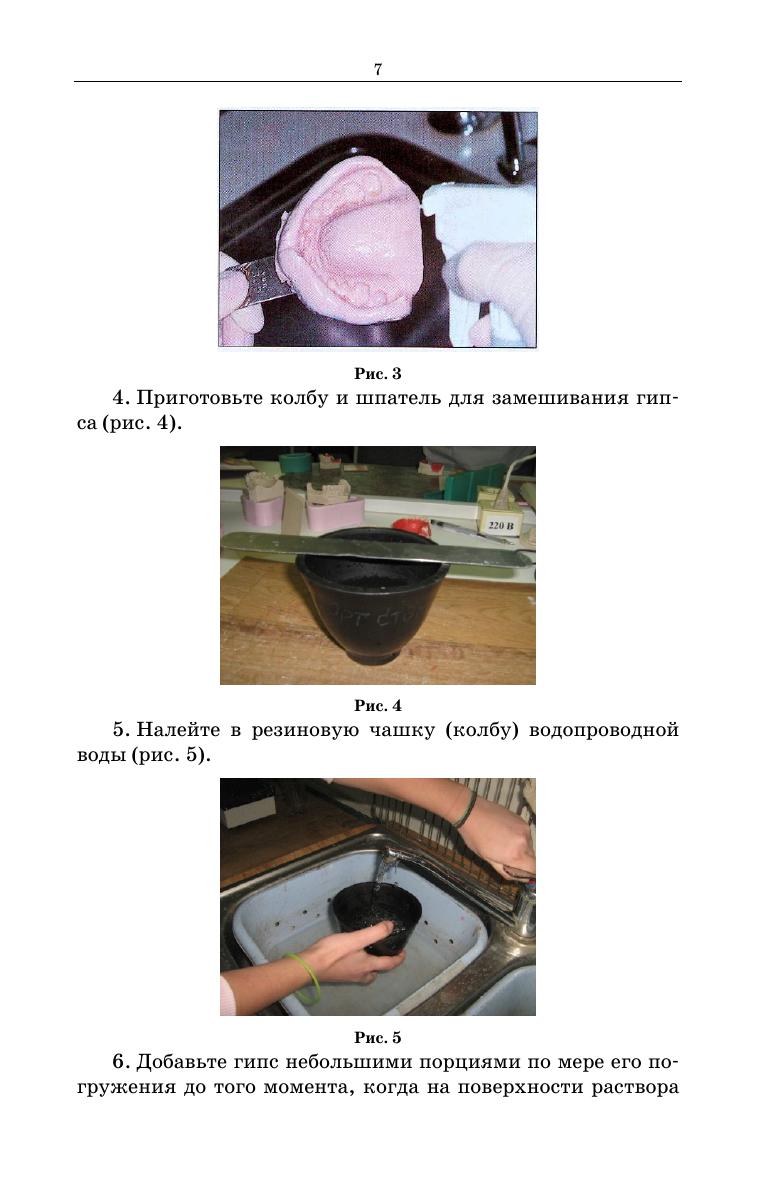 7

Рис. 3

4. Приготовьте колбу и шпатель для замешивания гипса (рис. 4).

220 В

Рис. 4

5. Налейте в резиновую чашку (колбу) водопроводной воды (рис. 5).

Рис. 5

6. Добавьте гипс небольшими порциями по мере его погружения до того момента, когда на поверхности раствора