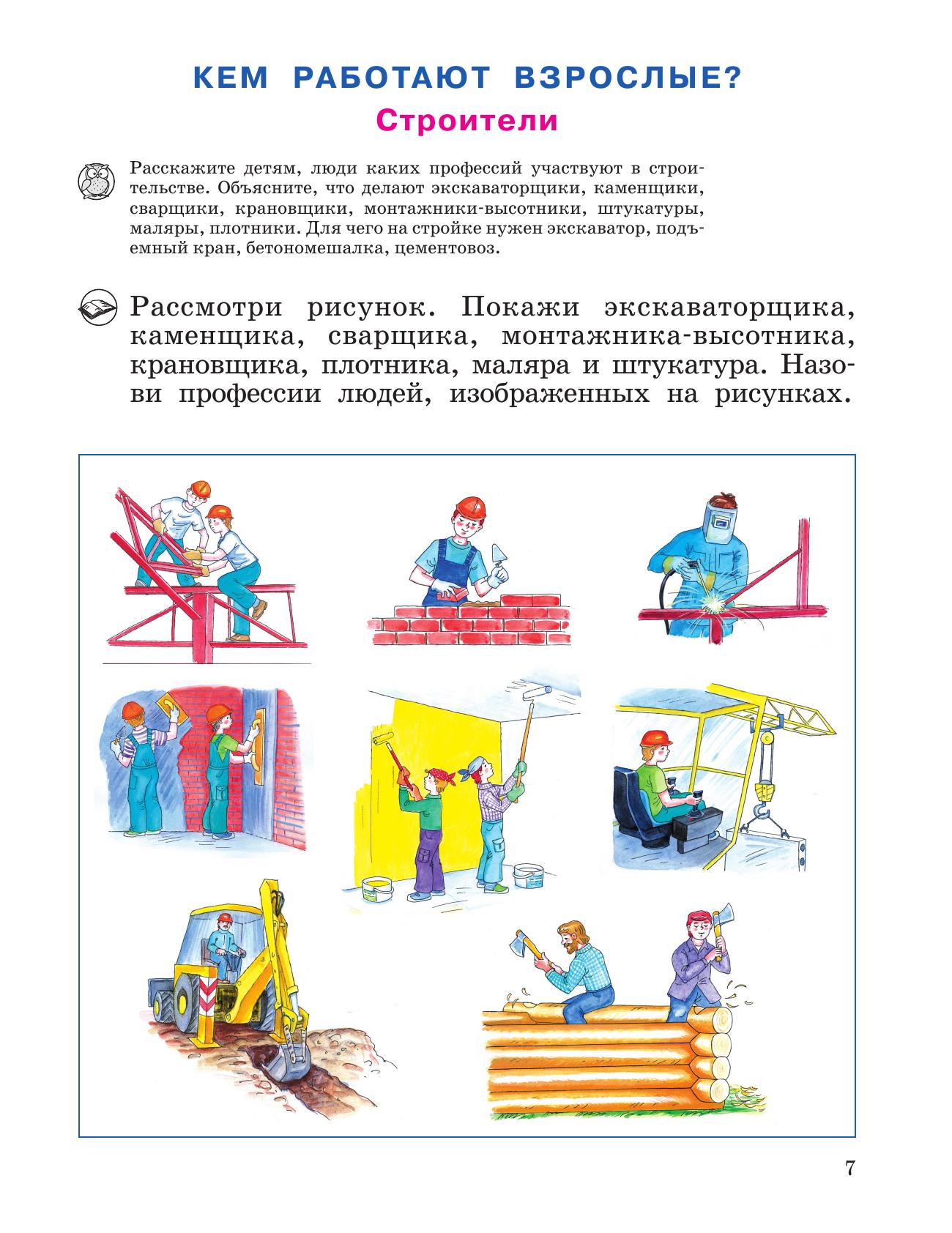 КЕМ РАБОТАЮТ ВЗРОСЛЫЕ?

Строители

Расскажите детям, люди каких профессий участвуют в строительстве. Объясните, что делают экскаваторщики, каменщики, сварщики, крановщики, монтажники-высотники, штукатуры, маляры, плотники. Для чего на стройке нужен экскаватор, подъемный кран, бетономешалка, цементовоз.

Рассмотри рисунок. Покажи экскаваторщика, каменщика, сварщика, монтажника-высотника, крановщика, плотника, маляра и штукатура. Назови профессии людей, изображенных на рисунках.

7