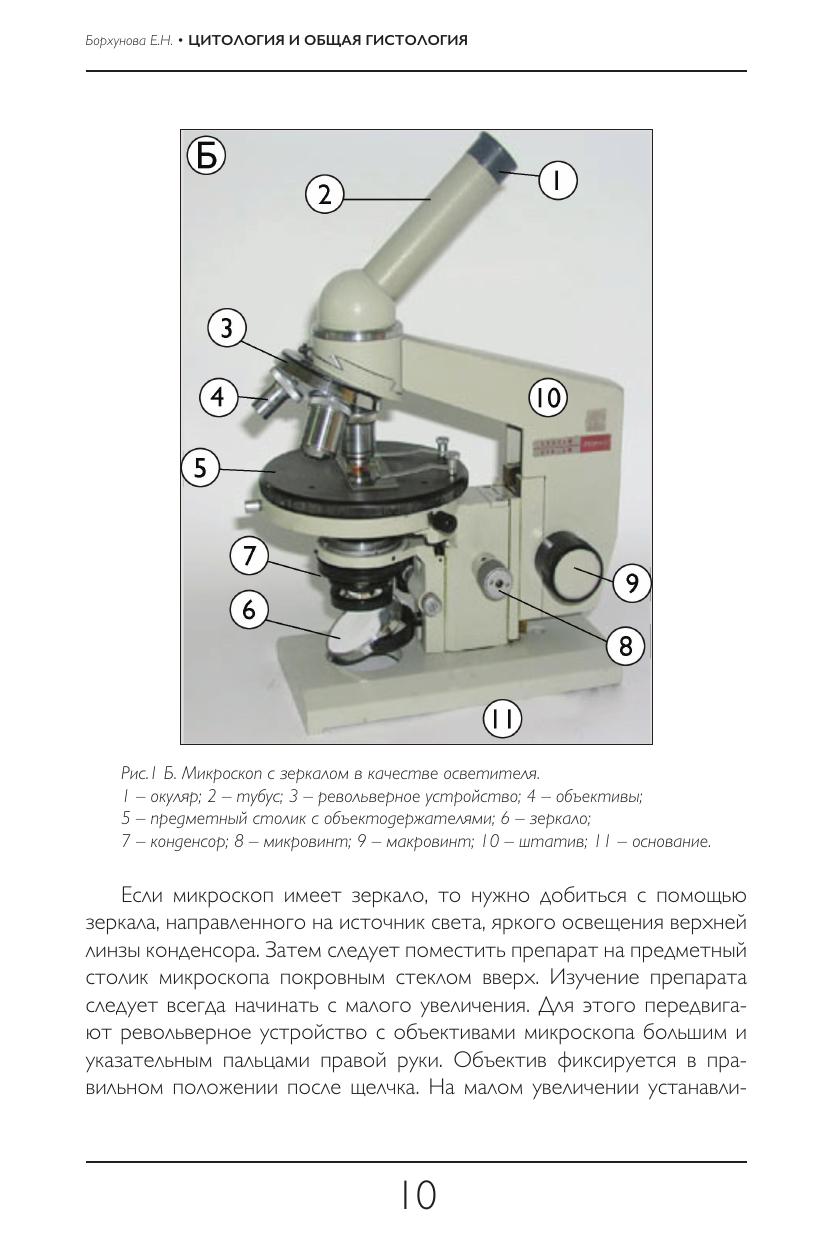 Борхунова Е.Н. • ЦИТОЛОГИЯ И ОБЩАЯ ГИСТОЛОГИЯ

Б
2
1
3
4
10
5
7
9
6
8
11

Рис.1 Б. Микроскоп с зеркалом в качестве осветителя.
1 – окуляр; 2 – тубус; 3 – револьверное устройство; 4 – объективы;
5 – предметный столик с объектодержателями; 6 – зеркало;
7 – конденсор; 8 – микровинт; 9 – макровинт; 10 – штатив; 11 – основание.

Если микроскоп имеет зеркало, то нужно добиться с помощью зеркала, направленного на источник света, яркого освещения верхней линзы конденсора. Затем следует поместить препарат на предметный столик микроскопа покровным стеклом вверх. Изучение препарата следует всегда начинать с малого увеличения. Для этого передвигают револьверное устройство с объективами микроскопа большим и указательным пальцами правой руки. Объектив фиксируется в правильном положении после щелчка. На малом увеличении устанавли-

10