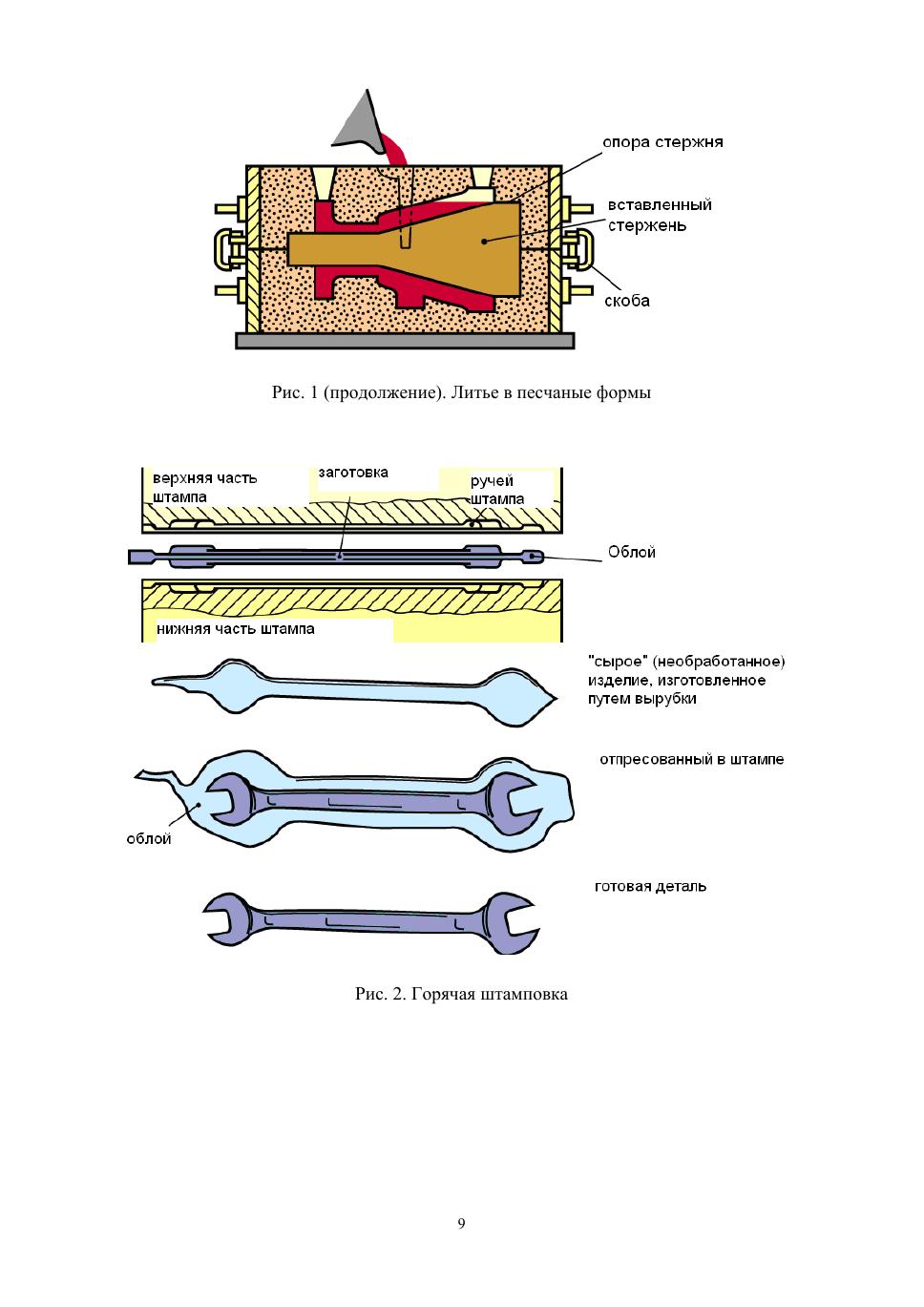 опора стержня

вставленный стержень

скоба

Рис. 1 (продолжение). Литье в песчаные формы

верхняя часть штампа

заготовка

ручей штампа

Облой

нижняя часть штампа

"сырое" (необработанное) изделие, изготовленное путем вырубки

отпресованный в штампе

облой

готовая деталь

Рис. 2. Горячая штамповка

9