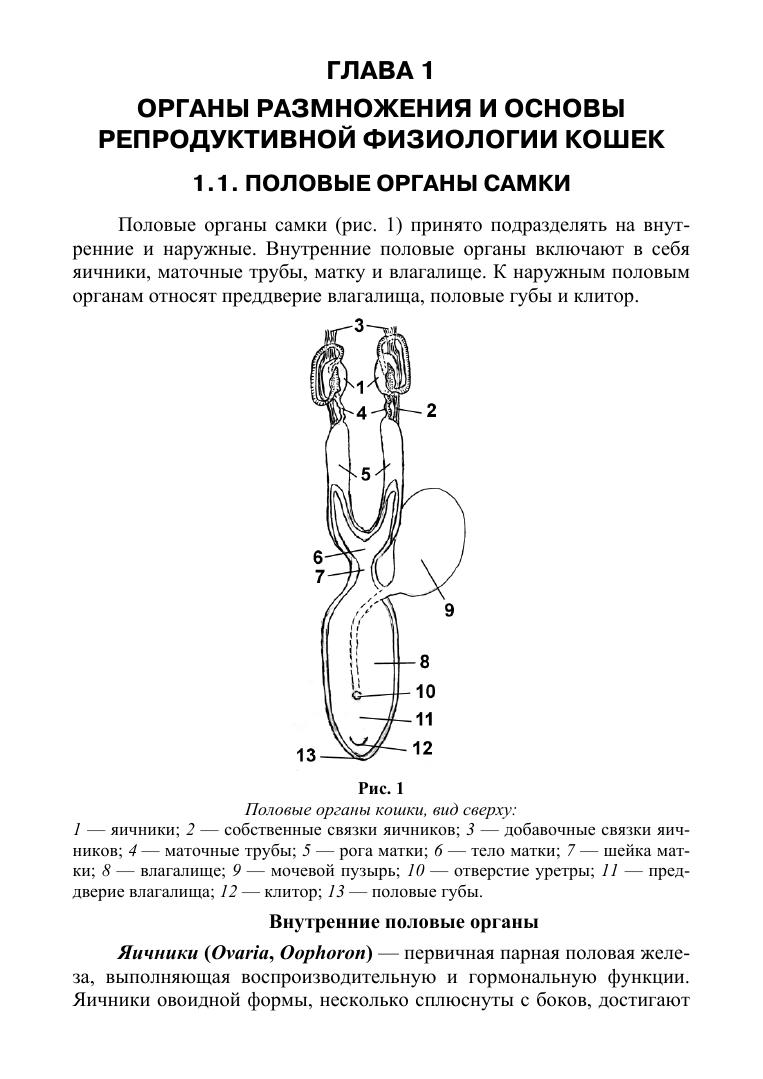 ГЛАВА 1

ОРГАНЫ РАЗМНОЖЕНИЯ И ОСНОВЫ РЕПРОДУКТИВНОЙ ФИЗИОЛОГИИ КОШЕК

1.1. ПОЛОВЫЕ ОРГАНЫ САМКИ

Половые органы самки (рис. 1) принято подразделять на внутренние и наружные. Внутренние половые органы включают в себя яичники, маточные трубы, матку и влагалище. К наружным половым органам относят преддверие влагалища, половые губы и клитор.

3
1
4
2
5
6
7
9
8
10
11
12
13

Рис. 1
Половые органы кошки, вид сверху:
1 — яичники; 2 — собственные связки яичников; 3 — добавочные связки яичников; 4 — маточные трубы; 5 — рога матки; 6 — тело матки; 7 — шейка матки; 8 — влагалище; 9 — мочевой пузырь; 10 — отверстие уретры; 11 — преддверие влагалища; 12 — клитор; 13 — половые губы.

Внутренние половые органы

Яичники (Ovaria, Oophoron) — первичная парная половая железа, выполняющая воспроизводительную и гормональную функции. Яичники овоидной формы, несколько сплюснуты с боков, достигают