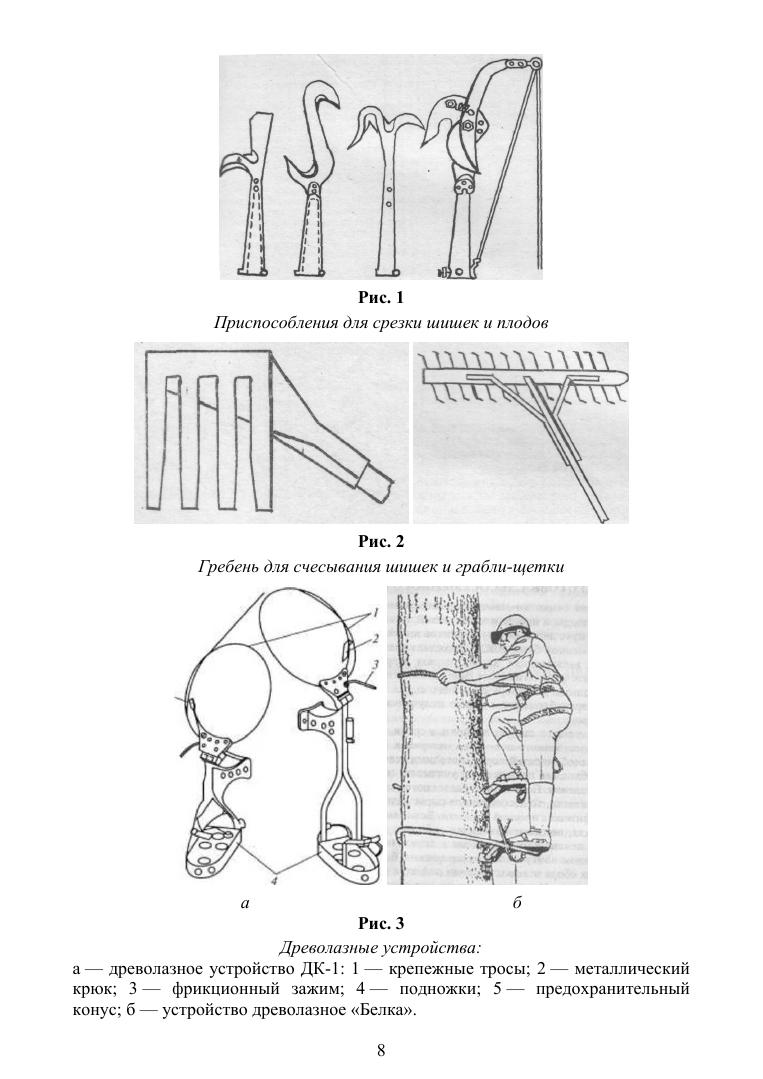 Рис. 1

Приспособления для срезки шишек и плодов

Рис. 2

Гребень для счесывания шишек и грабли-щетки

1

2

3

4

а

б

Рис. 3

Древолазные устройства:

а — древолазное устройство ДК-1: 1 — крепежные тросы; 2 — металлический крюк; 3 — фрикционный зажим; 4 — подножки; 5 — предохранительный конус; б — устройство древолазное «Белка».

8