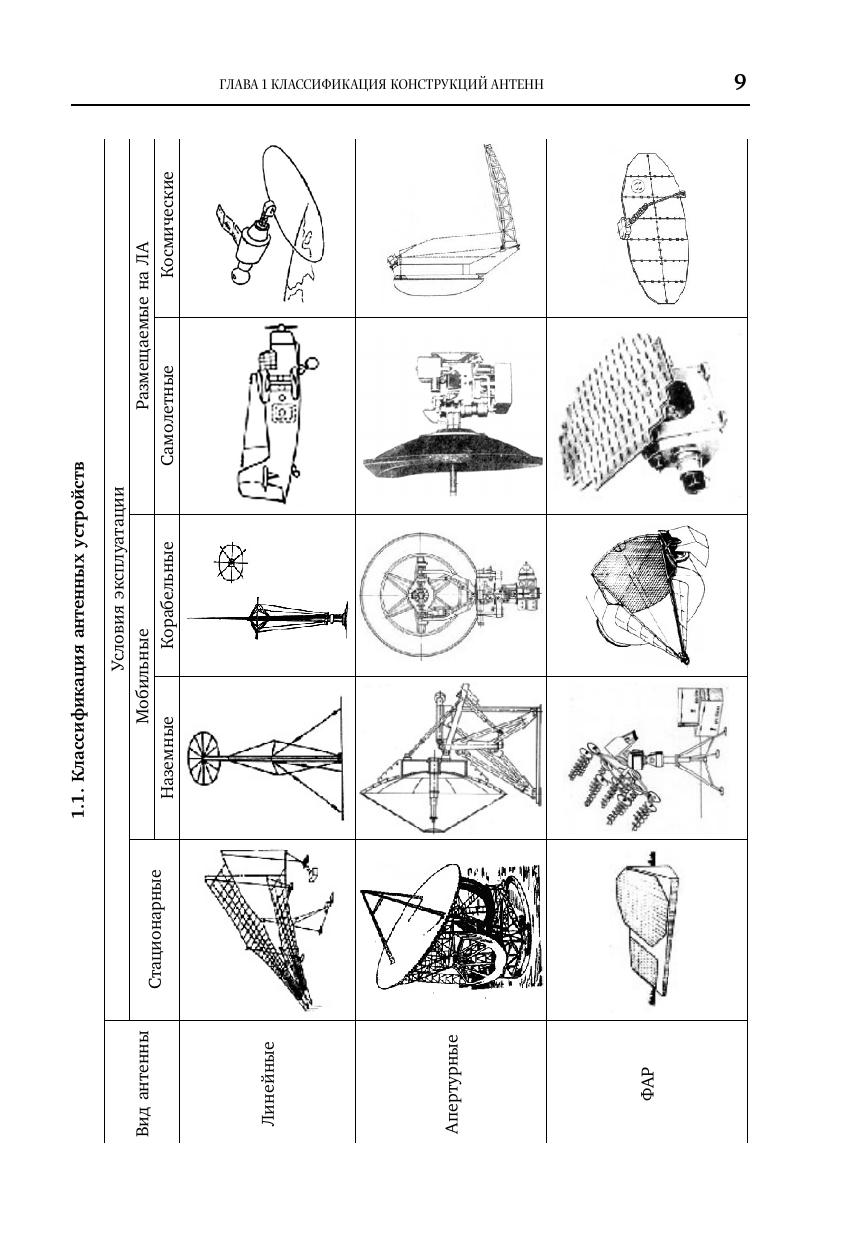 ГЛАВА 1 КЛАССИФИКАЦИЯ КОНСТРУКЦИЙ АНТЕНН

9

1.1. Классификация антенных устройств

| Вид антенны | Условия эксплуатации | | | | |
|---|---|---|---|---|---|
| | Стационарные | Мобильные | | Размещаемые на ЛА | |
| | | Наземные | Корабельные | Самолетные | Космические |
| Линейные | | | | | |
| Апертурные | | | | | |
| ФАР | | | | | |