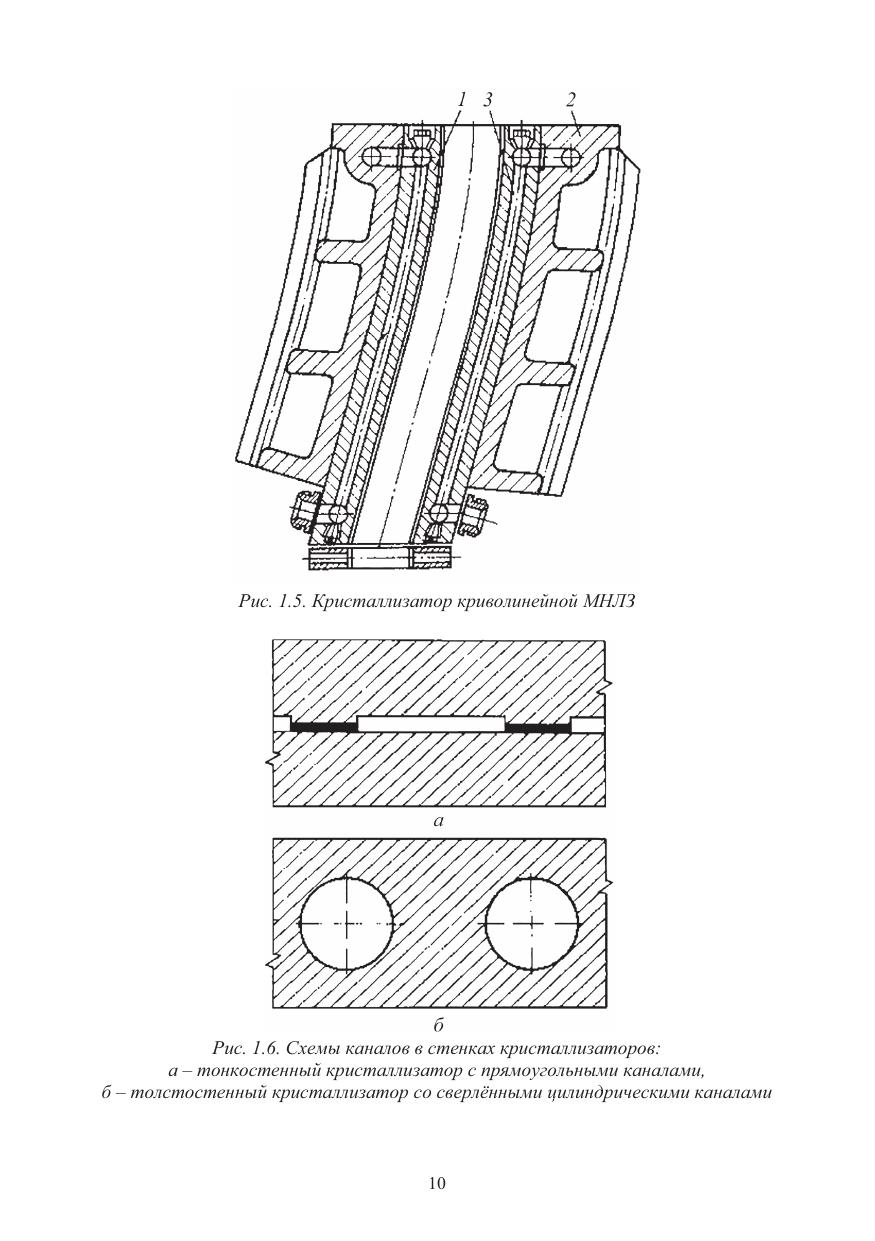 1 3 2

Рис. 1.5. Кристаллизатор криволинейной МНЛЗ

а

б

Рис. 1.6. Схемы каналов в стенках кристаллизаторов:
а – тонкостенный кристаллизатор с прямоугольными каналами,
б – толстостенный кристаллизатор со сверлёными цилиндрическими каналами

10