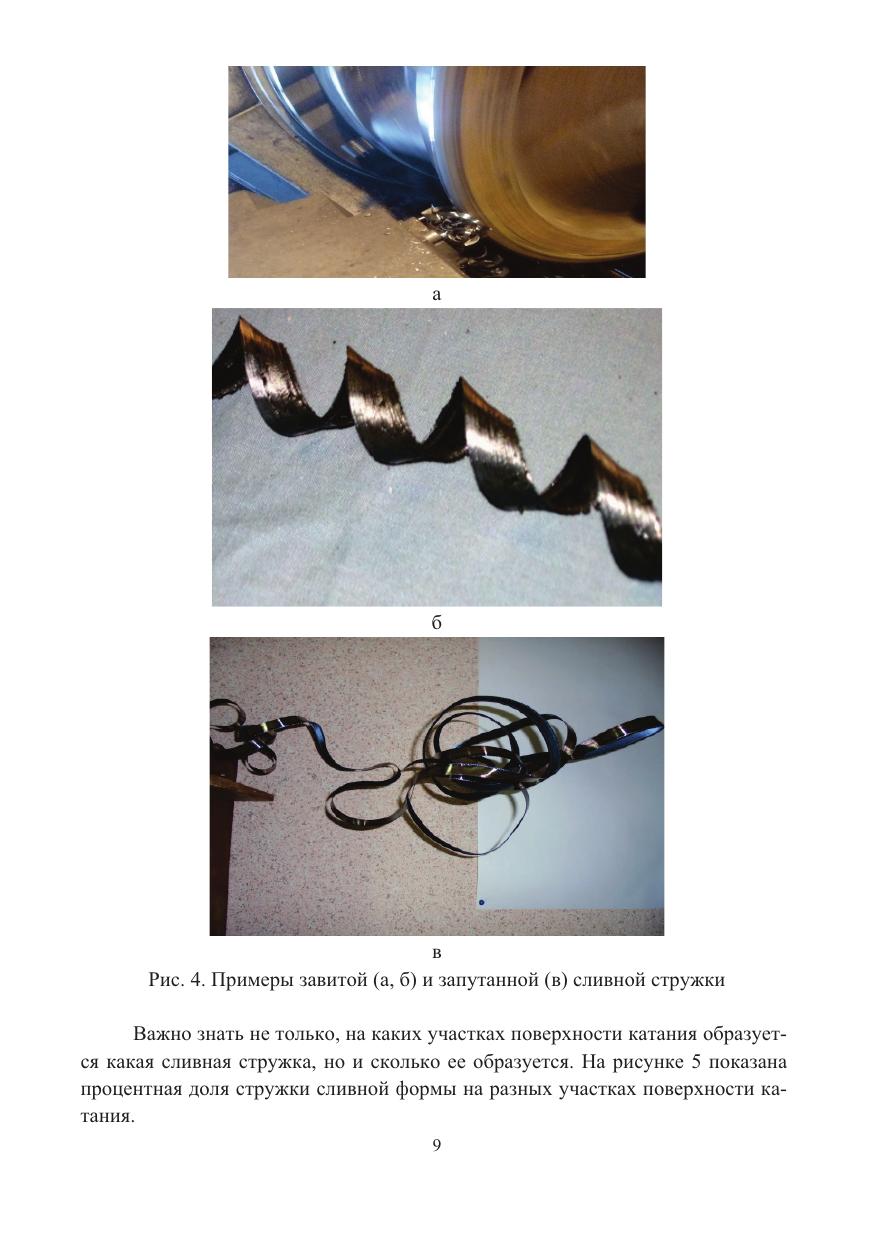 а

б

в

Рис. 4. Примеры завитой (а, б) и запутанной (в) сливной стружки

Важно знать не только, на каких участках поверхности катания образуется какая сливная стружка, но и сколько ее образуется. На рисунке 5 показана процентная доля стружки сливной формы на разных участках поверхности катания.

9