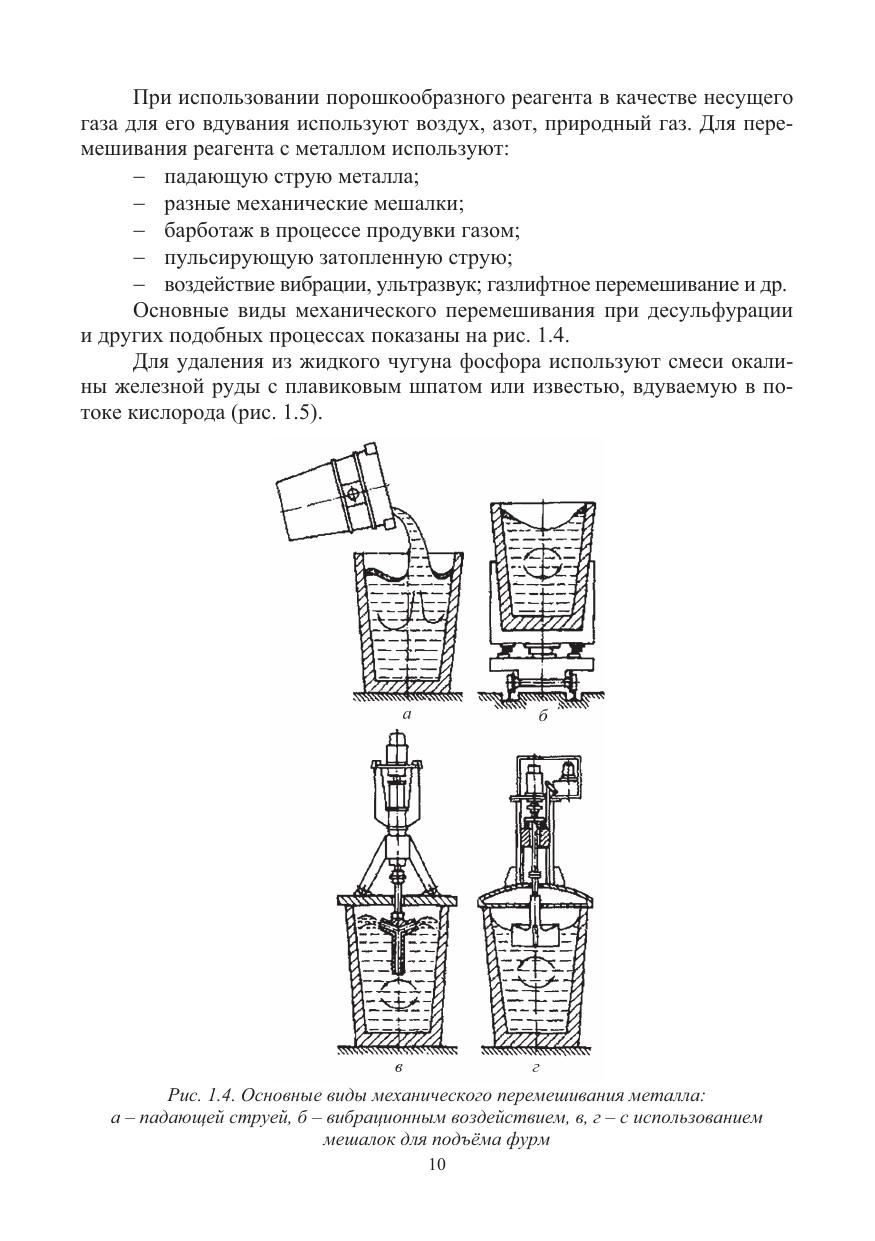 При использовании порошкообразного реагента в качестве несущего газа для его вдувания используют воздух, азот, природный газ. Для перемешивания реагента с металлом используют:

– падающую струю металла;
– разные механические мешалки;
– барботаж в процессе продувки газом;
– пульсирующую затопленную струю;
– воздействие вибрации, ультразвук; газлифтное перемешивание и др.

Основные виды механического перемешивания при десульфурации и других подобных процессах показаны на рис. 1.4.

Для удаления из жидкого чугуна фосфора используют смеси окалины железной руды с плавиковым шпатом или известью, вдуваемую в потоке кислорода (рис. 1.5).

а

б

в

г

Рис. 1.4. Основные виды механического перемешивания металла: а – падающей струей, б – вибрационным воздействием, в, г – с использованием мешалок для подъёма фурм

10