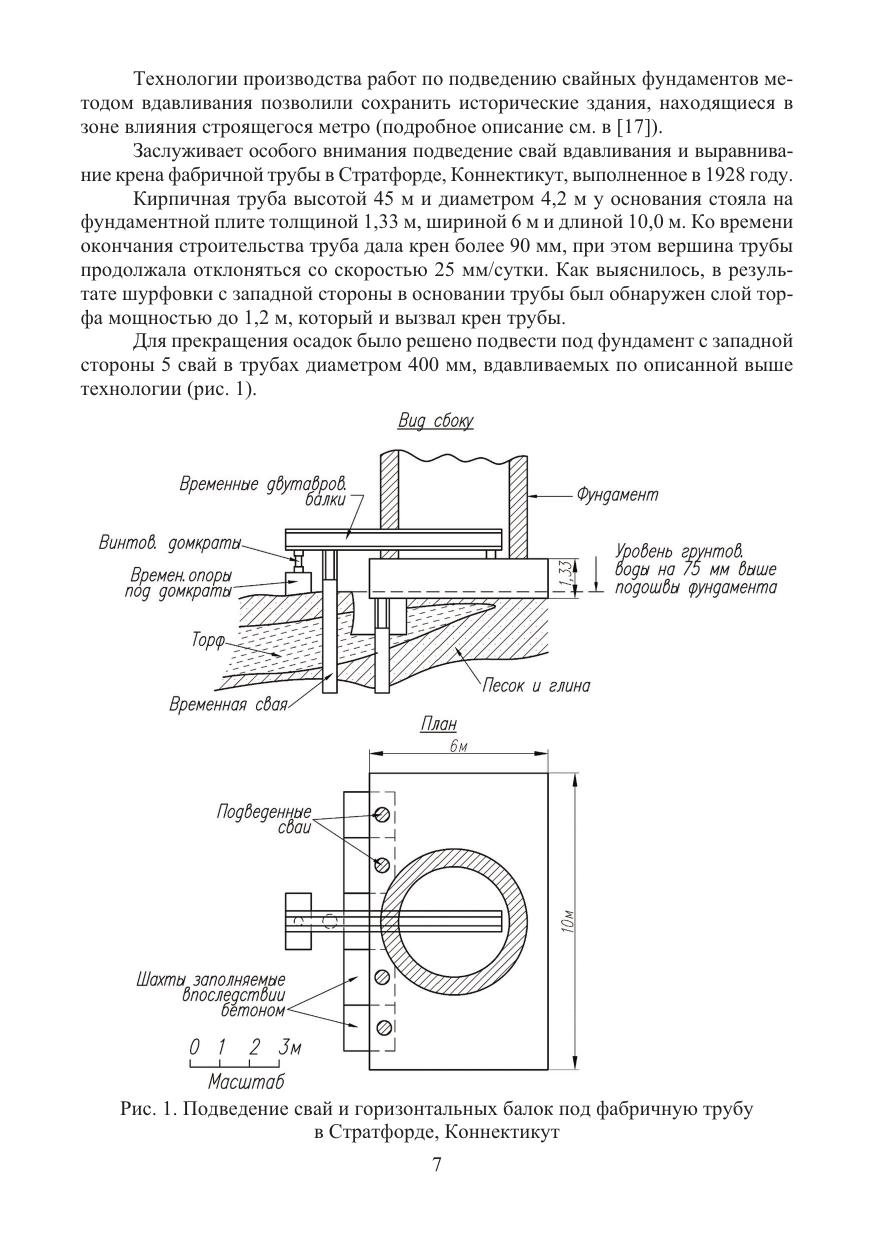 Технологии производства работ по подведению свайных фундаментов методом вдавливания позволили сохранить исторические здания, находящиеся в зоне влияния строящегося метро (подробное описание см. в [17]).

Заслуживает особого внимания подведение свай вдавливания и выравнивание крена фабричной трубы в Стратфорде, Коннектикут, выполненное в 1928 году.

Кирпичная труба высотой 45 м и диаметром 4,2 м у основания стояла на фундаментной плите толщиной 1,33 м, шириной 6 м и длиной 10,0 м. Ко времени окончания строительства труба дала крен более 90 мм, при этом вершина трубы продолжала отклоняться со скоростью 25 мм/сутки. Как выяснилось, в результате шурфовки с западной стороны в основании трубы был обнаружен слой торфа мощностью до 1,2 м, который и вызвал крен трубы.

Для прекращения осадок было решено подвести под фундамент с западной стороны 5 свай в трубах диаметром 400 мм, вдавливаемых по описанной выше технологии (рис. 1).

Вид сбоку

Временные двутавров. балки

Фундамент

Винтов. домкраты

Времен. опоры под домкраты

1,33

Уровень грунтов. воды на 75 мм выше подошвы фундамента

Торф

Песок и глина

Временная свая

План

6м

Подведенные сваи

10м

Шахты заполняемые впоследствии бетоном

0 1 2 3м

Масштаб

Рис. 1. Подведение свай и горизонтальных балок под фабричную трубу в Стратфорде, Коннектикут

7