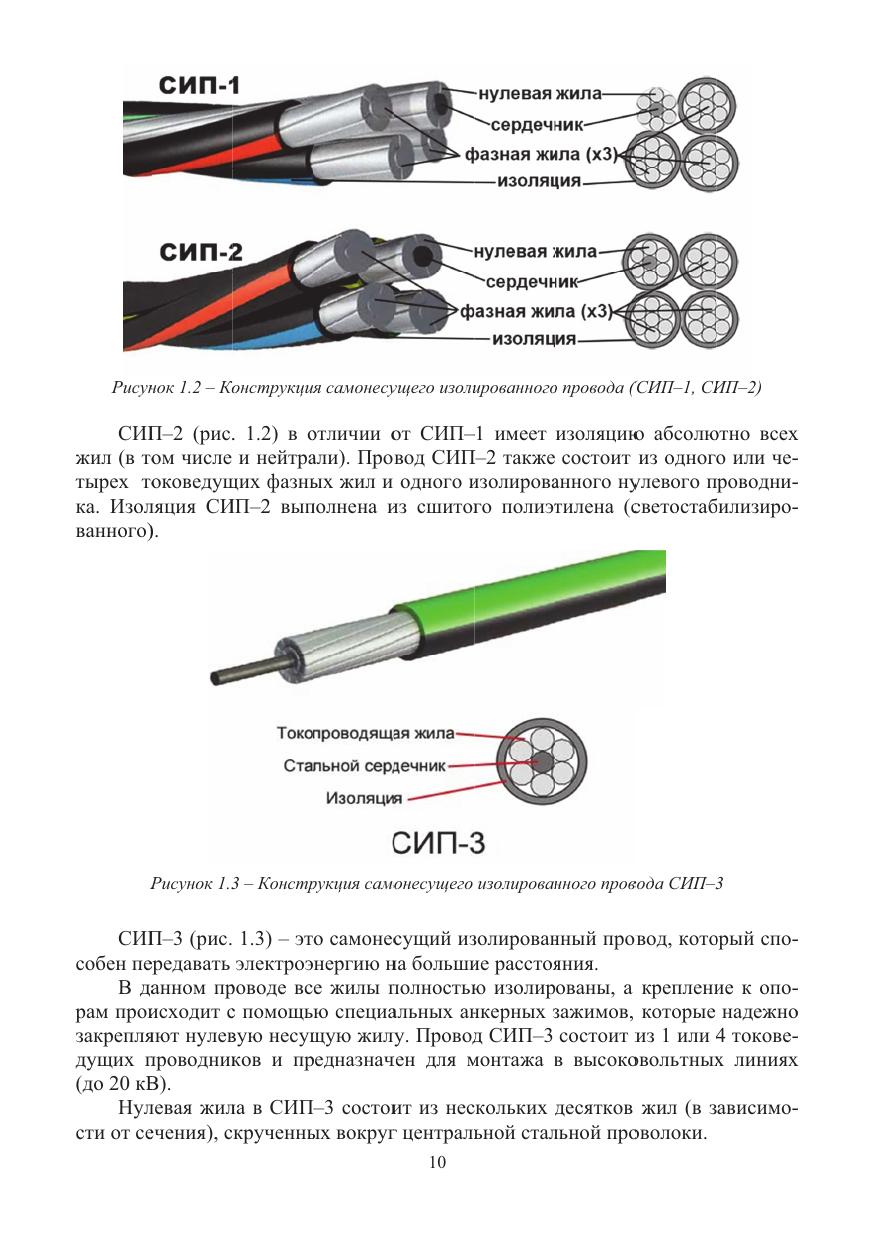 СИП-1

нулевая жила
сердечник
фазная жила (х3)
изоляция

СИП-2

нулевая жила
сердечник
фазная жила (х3)
изоляция

Рисунок 1.2 – Конструкция самонесущего изолированного провода (СИП–1, СИП–2)

СИП–2 (рис. 1.2) в отличии от СИП–1 имеет изоляцию абсолютно всех жил (в том числе и нейтрали). Провод СИП–2 также состоит из одного или четырех токоведущих фазных жил и одного изолированного нулевого проводника. Изоляция СИП–2 выполнена из сшитого полиэтилена (светостабилизированного).

Токопроводящая жила
Стальной сердечник
Изоляция

СИП-3

Рисунок 1.3 – Конструкция самонесущего изолированного провода СИП–3

СИП–3 (рис. 1.3) – это самонесущий изолированный провод, который способен передавать электроэнергию на большие расстояния.

В данном проводе все жилы полностью изолированы, а крепление к опорам происходит с помощью специальных анкерных зажимов, которые надежно закрепляют нулевую несущую жилу. Провод СИП–3 состоит из 1 или 4 токоведущих проводников и предназначен для монтажа в высоковольтных линиях (до 20 кВ).

Нулевая жила в СИП–3 состоит из нескольких десятков жил (в зависимости от сечения), скрученных вокруг центральной стальной проволоки.

10