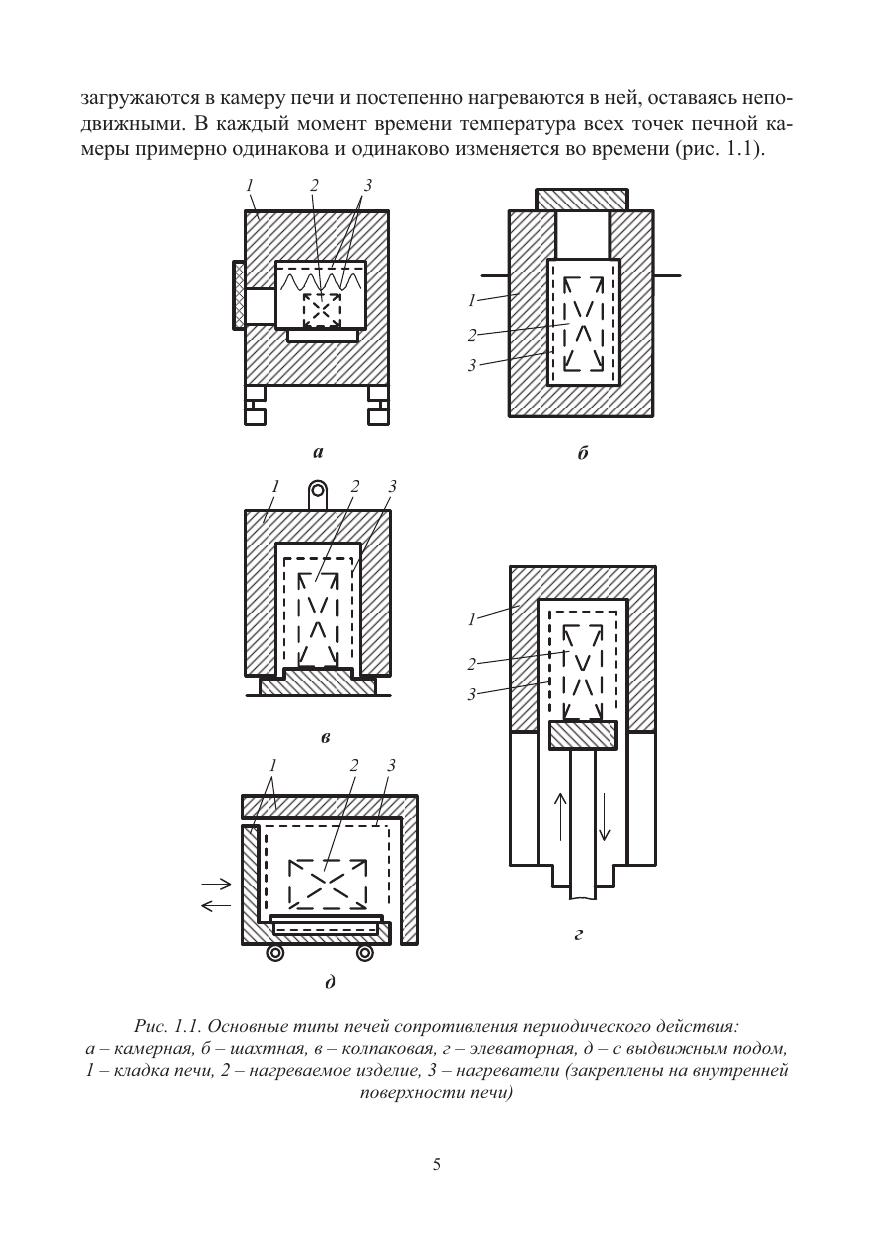 загружаются в камеру печи и постепенно нагреваются в ней, оставаясь неподвижными. В каждый момент времени температура всех точек печной камеры примерно одинакова и одинаково изменяется во времени (рис. 1.1).

1 2 3

а

1
2
3

б

1 2 3

в

1
2
3

г

1 2 3

д

Рис. 1.1. Основные типы печей сопротивления периодического действия: а – камерная, б – шахтная, в – колпаковая, г – элеваторная, д – с выдвижным подом, 1 – кладка печи, 2 – нагреваемое изделие, 3 – нагреватели (закреплены на внутренней поверхности печи)

5