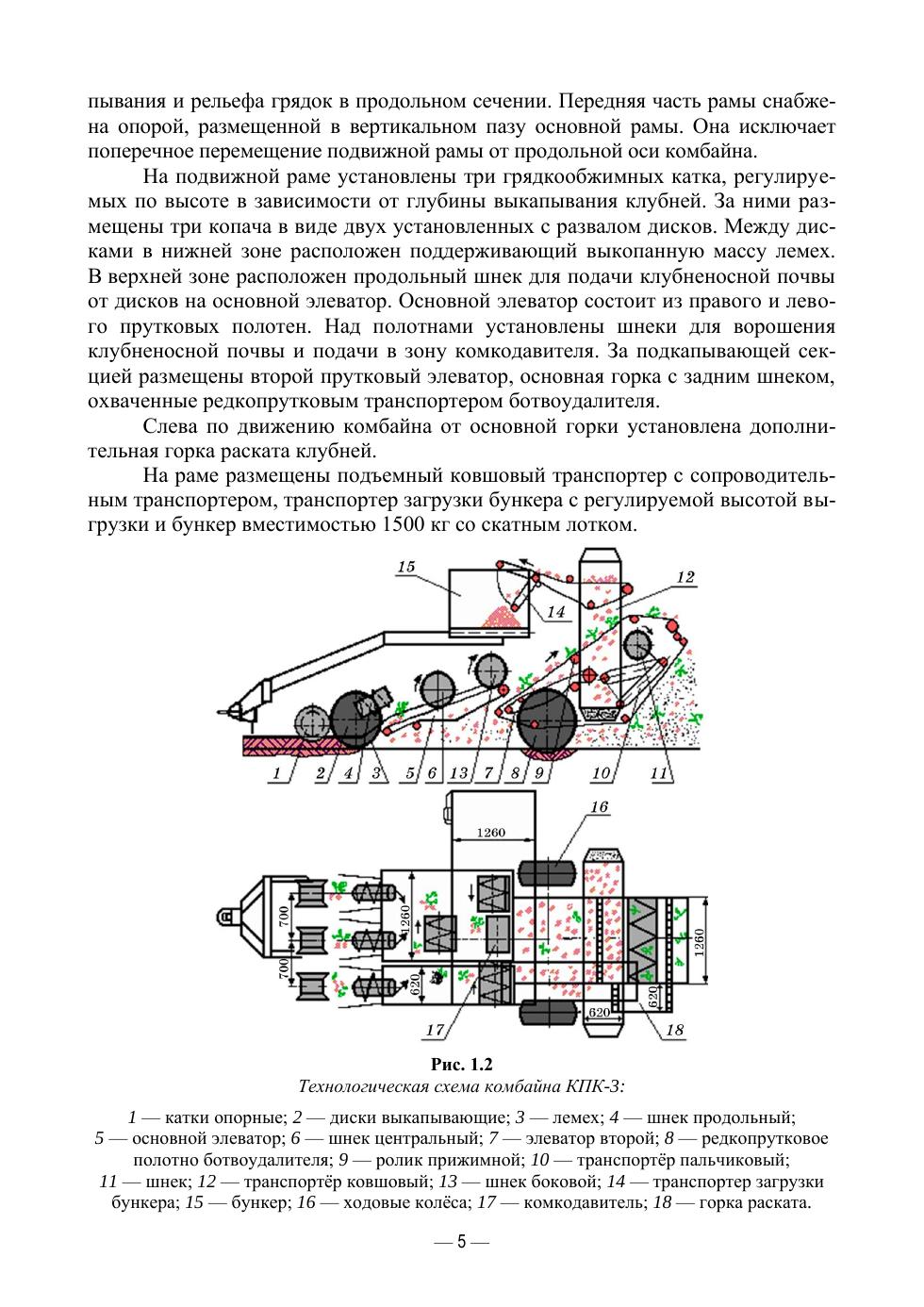 пывания и рельефа грядок в продольном сечении. Передняя часть рамы снабжена опорой, размещенной в вертикальном пазу основной рамы. Она исключает поперечное перемещение подвижной рамы от продольной оси комбайна.

На подвижной раме установлены три грядкообжимных катка, регулируемых по высоте в зависимости от глубины выкапывания клубней. За ними размещены три копача в виде двух установленных с развалом дисков. Между дисками в нижней зоне расположен поддерживающий выкопанную массу лемех. В верхней зоне расположен продольный шнек для подачи клубненосной почвы от дисков на основной элеватор. Основной элеватор состоит из правого и левого прутковых полотен. Над полотнами установлены шнеки для ворошения клубненосной почвы и подачи в зону комкодавителя. За подкапывающей секцией размещены второй прутковый элеватор, основная горка с задним шнеком, охваченные редкопрутковым транспортером ботвоудалителя.

Слева по движению комбайна от основной горки установлена дополнительная горка раската клубней.

На раме размещены подъемный ковшовый транспортер с сопроводительным транспортером, транспортер загрузки бункера с регулируемой высотой выгрузки и бункер вместимостью 1500 кг со скатным лотком.

15
14
12
1 2 4 3 5 6 13 7 8 9 10 11
16
1260
700
700
1260
620
1260
620
620
17
18

Рис. 1.2
Технологическая схема комбайна КПК-3:

1 — катки опорные; 2 — диски выкапывающие; 3 — лемех; 4 — шнек продольный; 5 — основной элеватор; 6 — шнек центральный; 7 — элеватор второй; 8 — редкопрутковое полотно ботвоудалителя; 9 — ролик прижимной; 10 — транспортёр пальчиковый; 11 — шнек; 12 — транспортёр ковшовый; 13 — шнек боковой; 14 — транспортер загрузки бункера; 15 — бункер; 16 — ходовые колёса; 17 — комкодавитель; 18 — горка раската.

— 5 —