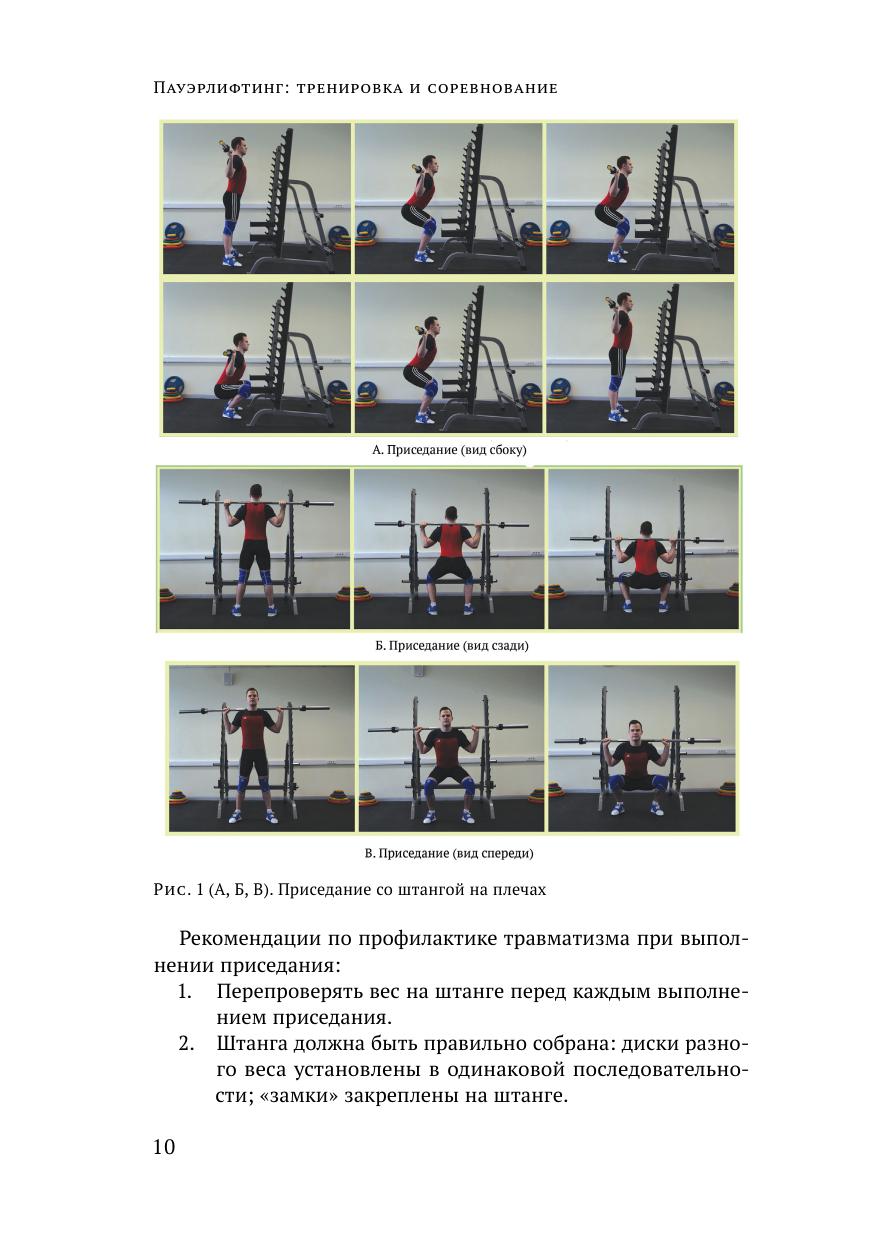 Пауэрлифтинг: тренировка и соревнование

А. Приседание (вид сбоку)

Б. Приседание (вид сзади)

В. Приседание (вид спереди)

Рис. 1 (А, Б, В). Приседание со штангой на плечах

Рекомендации по профилактике травматизма при выполнении приседания:

1. Перепроверять вес на штанге перед каждым выполнением приседания.
2. Штанга должна быть правильно собрана: диски разного веса установлены в одинаковой последовательности; «замки» закреплены на штанге.

10