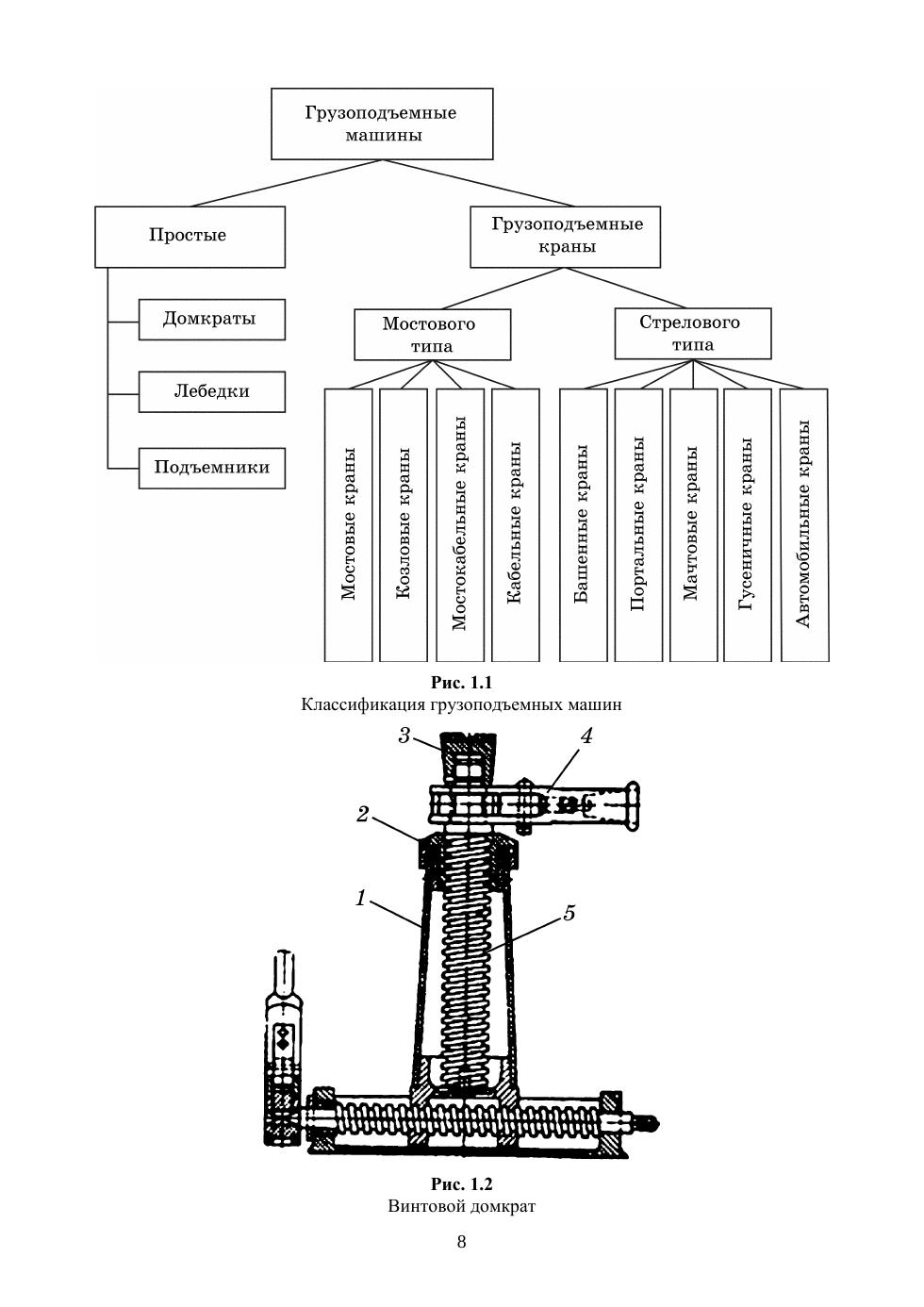 Грузоподъемные машины

Простые

Грузоподъемные краны

Домкраты

Лебедки

Подъемники

Мостового типа

Стрелового типа

Мостовые краны

Козловые краны

Мостокабельные краны

Кабельные краны

Башенные краны

Портальные краны

Мачтовые краны

Гусеничные краны

Автомобильные краны

Рис. 1.1
Классификация грузоподъемных машин

3

4

2

1

5

Рис. 1.2
Винтовой домкрат

8