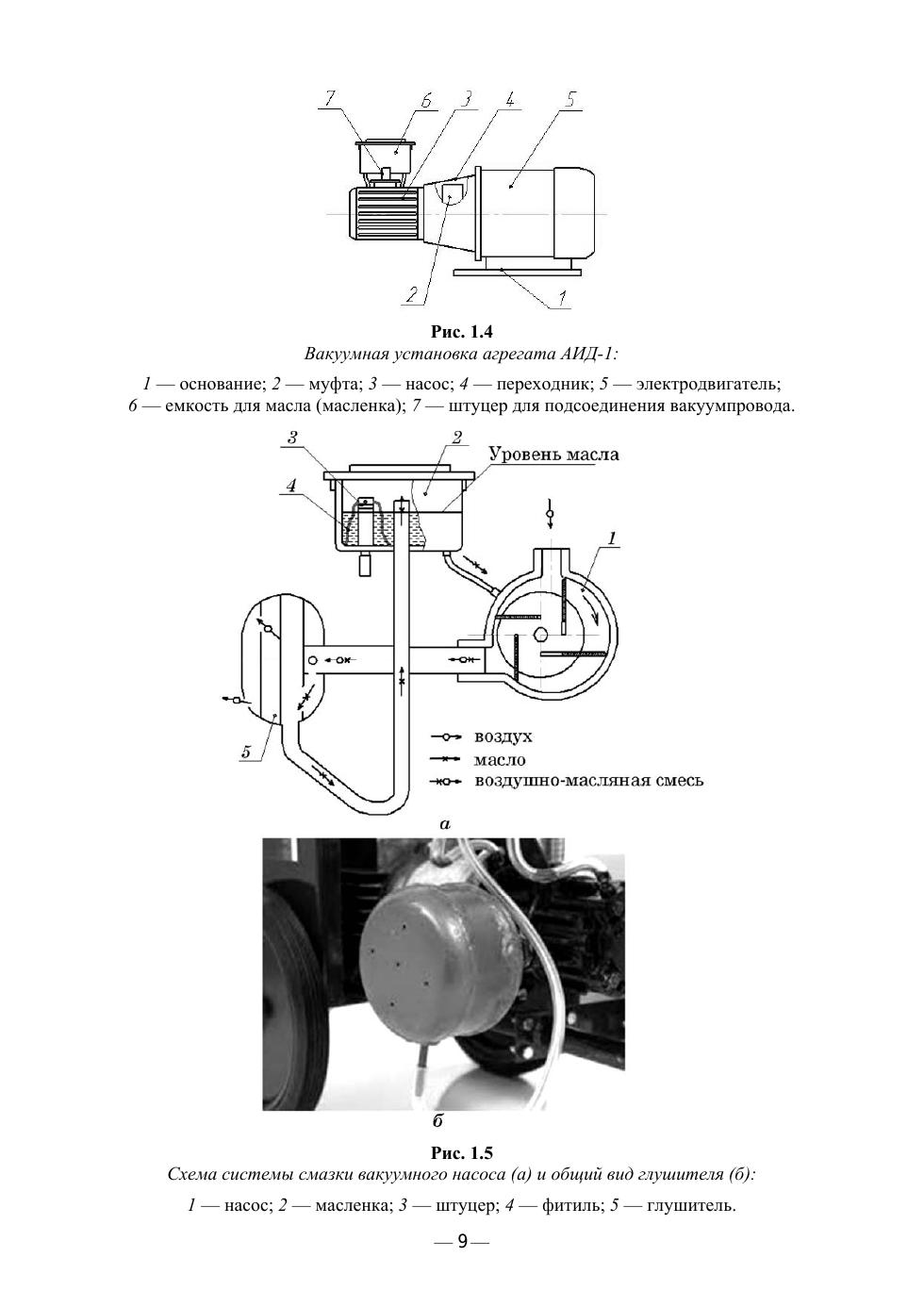 7 6 3 4 5

2 1

Рис. 1.4
Вакуумная установка агрегата АИД-1:

1 — основание; 2 — муфта; 3 — насос; 4 — переходник; 5 — электродвигатель; 6 — емкость для масла (масленка); 7 — штуцер для подсоединения вакуумпровода.

3 2 Уровень масла
4
1

5

воздух
масло
воздушно-масляная смесь

а

б

Рис. 1.5
Схема системы смазки вакуумного насоса (а) и общий вид глушителя (б):

1 — насос; 2 — масленка; 3 — штуцер; 4 — фитиль; 5 — глушитель.

— 9 —