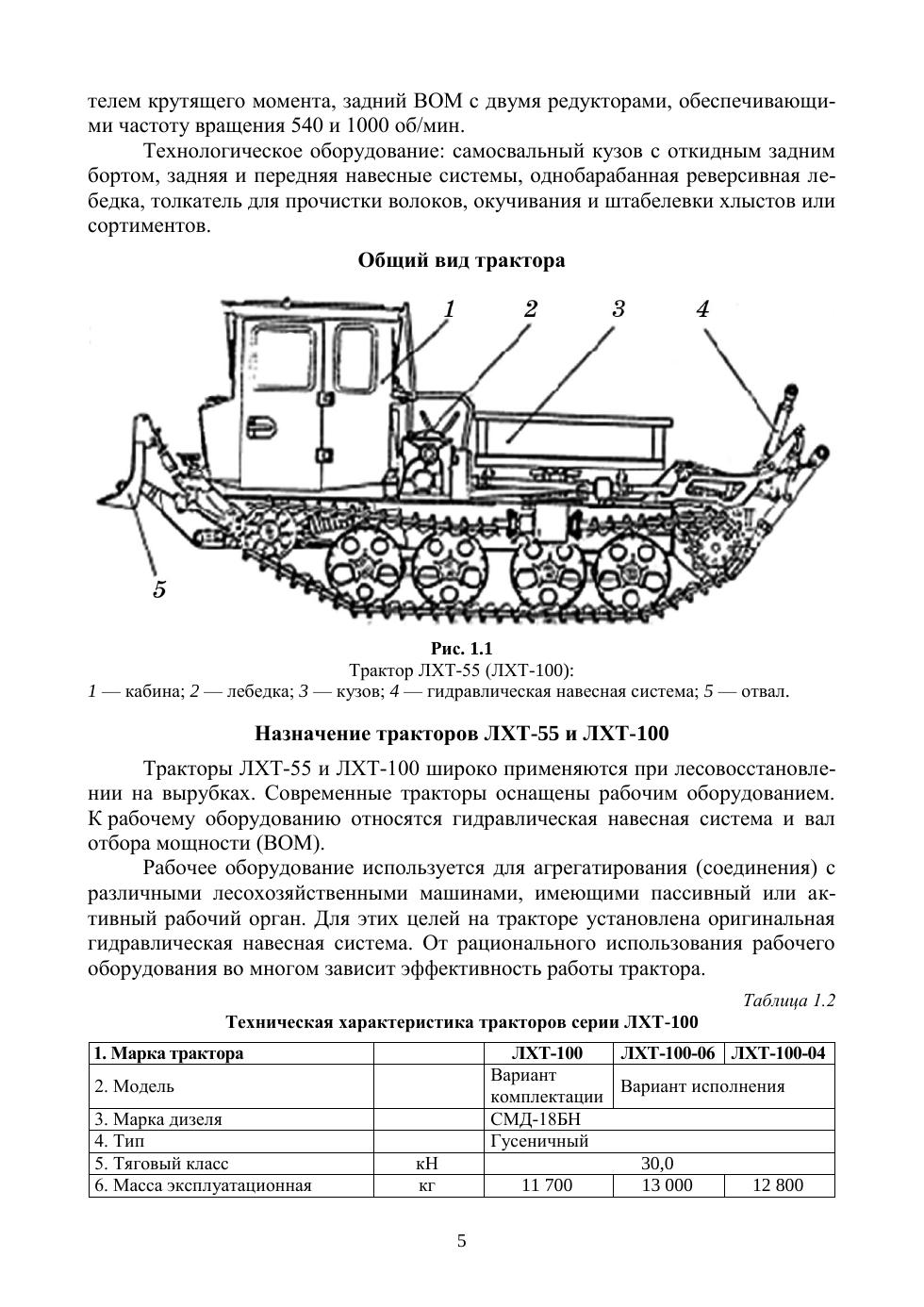 телем крутящего момента, задний ВОМ с двумя редукторами, обеспечивающими частоту вращения 540 и 1000 об/мин.

Технологическое оборудование: самосвальный кузов с откидным задним бортом, задняя и передняя навесные системы, однобарабанная реверсивная лебедка, толкатель для прочистки волоков, окучивания и штабелевки хлыстов или сортиментов.

Общий вид трактора

1 2 3 4

5

Рис. 1.1
Трактор ЛХТ-55 (ЛХТ-100):
1 — кабина; 2 — лебедка; 3 — кузов; 4 — гидравлическая навесная система; 5 — отвал.

Назначение тракторов ЛХТ-55 и ЛХТ-100

Тракторы ЛХТ-55 и ЛХТ-100 широко применяются при лесовосстановлении на вырубках. Современные тракторы оснащены рабочим оборудованием. К рабочему оборудованию относятся гидравлическая навесная система и вал отбора мощности (ВОМ).

Рабочее оборудование используется для агрегатирования (соединения) с различными лесохозяйственными машинами, имеющими пассивный или активный рабочий орган. Для этих целей на тракторе установлена оригинальная гидравлическая навесная система. От рационального использования рабочего оборудования во многом зависит эффективность работы трактора.

Таблица 1.2

Техническая характеристика тракторов серии ЛХТ-100

| 1. Марка трактора | | ЛХТ-100 | ЛХТ-100-06 | ЛХТ-100-04 |
|---|---|---|---|---|
| 2. Модель | | Вариант комплектации | Вариант исполнения | |
| 3. Марка дизеля | | СМД-18БН | | |
| 4. Тип | | Гусеничный | | |
| 5. Тяговый класс | кН | 30,0 | | |
| 6. Масса эксплуатационная | кг | 11 700 | 13 000 | 12 800 |

5