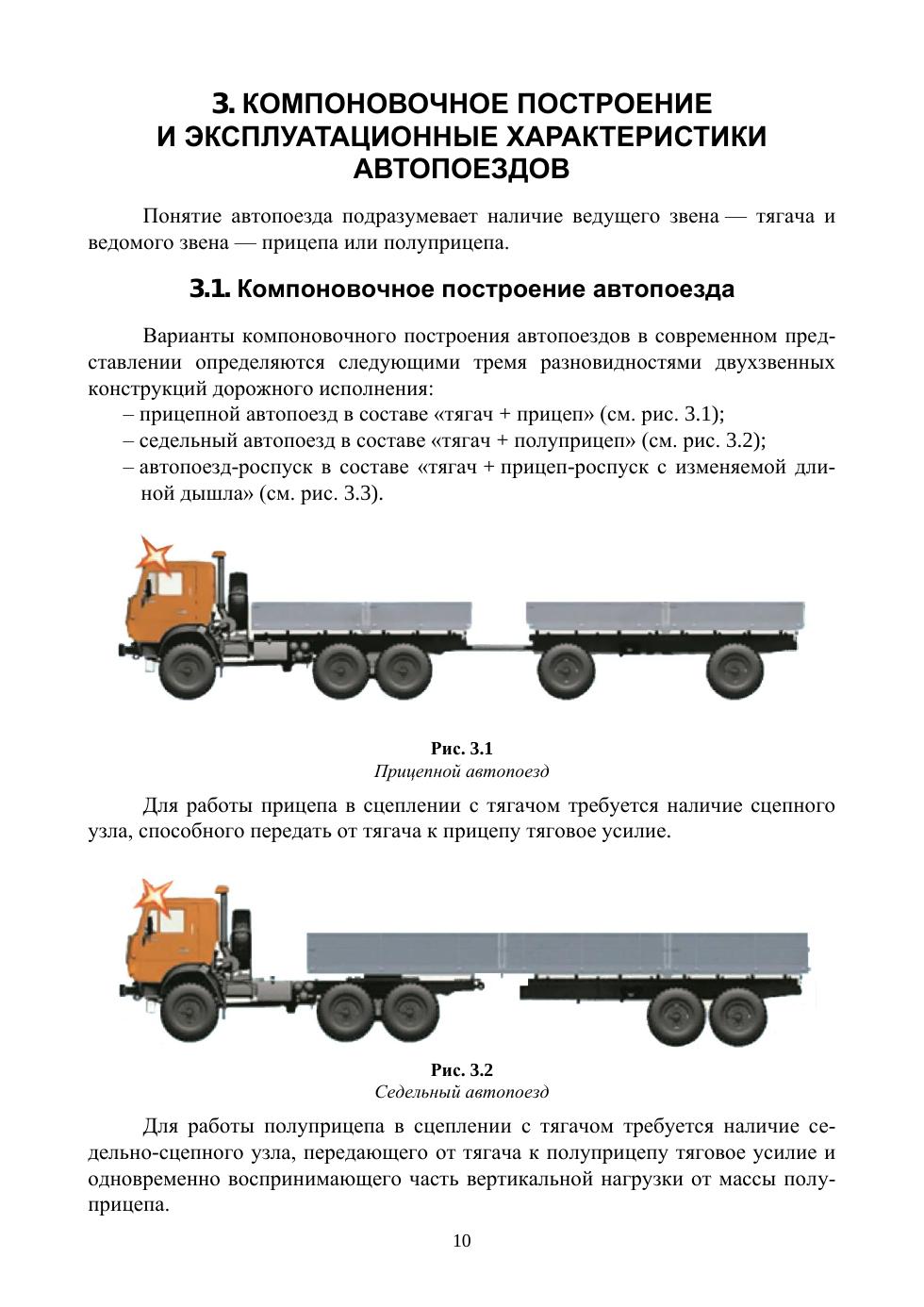 3. КОМПОНОВОЧНОЕ ПОСТРОЕНИЕ И ЭКСПЛУАТАЦИОННЫЕ ХАРАКТЕРИСТИКИ АВТОПОЕЗДОВ

Понятие автопоезда подразумевает наличие ведущего звена — тягача и ведомого звена — прицепа или полуприцепа.

3.1. Компоновочное построение автопоезда

Варианты компоновочного построения автопоездов в современном представлении определяются следующими тремя разновидностями двухзвенных конструкций дорожного исполнения:
– прицепной автопоезд в составе «тягач + прицеп» (см. рис. 3.1);
– седельный автопоезд в составе «тягач + полуприцеп» (см. рис. 3.2);
– автопоезд-роспуск в составе «тягач + прицеп-роспуск с изменяемой длиной дышла» (см. рис. 3.3).

Рис. 3.1
Прицепной автопоезд

Для работы прицепа в сцеплении с тягачом требуется наличие сцепного узла, способного передать от тягача к прицепу тяговое усилие.

Рис. 3.2
Седельный автопоезд

Для работы полуприцепа в сцеплении с тягачом требуется наличие седельно-сцепного узла, передающего от тягача к полуприцепу тяговое усилие и одновременно воспринимающего часть вертикальной нагрузки от массы полуприцепа.

10