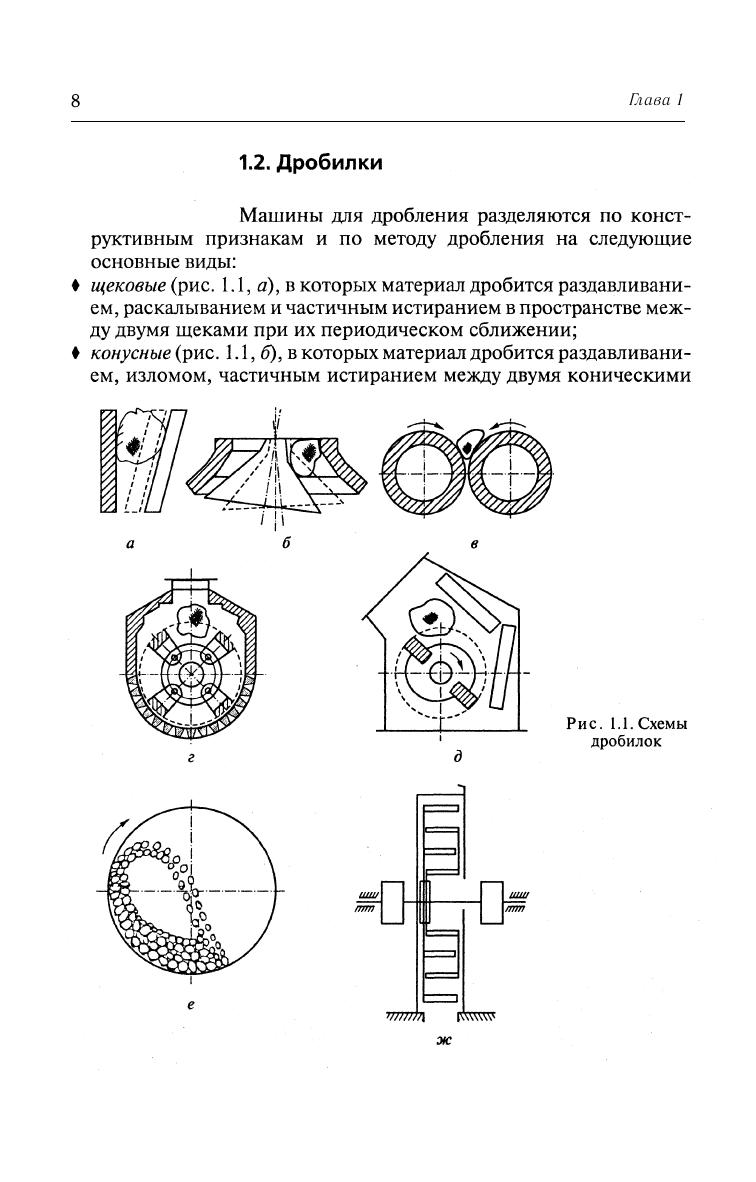 8

Глава 1

1.2. Дробилки

Машины для дробления разделяются по конструктивным признакам и по методу дробления на следующие основные виды:

♦ щековые (рис. 1.1, а), в которых материал дробится раздавливанием, раскалыванием и частичным истиранием в пространстве между двумя щеками при их периодическом сближении;

♦ конусные (рис. 1.1, б), в которых материал дробится раздавливанием, изломом, частичным истиранием между двумя коническими

а

б

в

г

д

Рис. 1.1. Схемы дробилок

е

ж