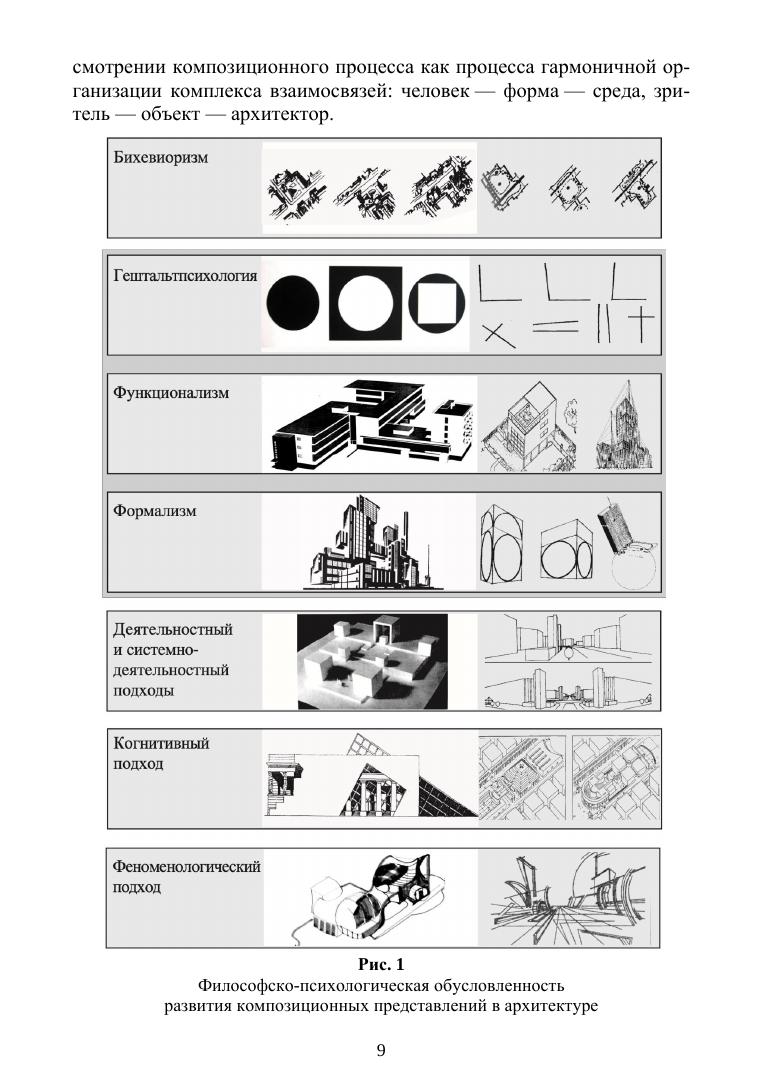 смотрении композиционного процесса как процесса гармоничной организации комплекса взаимосвязей: человек — форма — среда, зритель — объект — архитектор.

Бихевиоризм

Гештальтпсихология

Функционализм

Формализм

Деятельностный и системно-деятельностный подходы

Когнитивный подход

Феноменологический подход

Рис. 1
Философско-психологическая обусловленность развития композиционных представлений в архитектуре

9