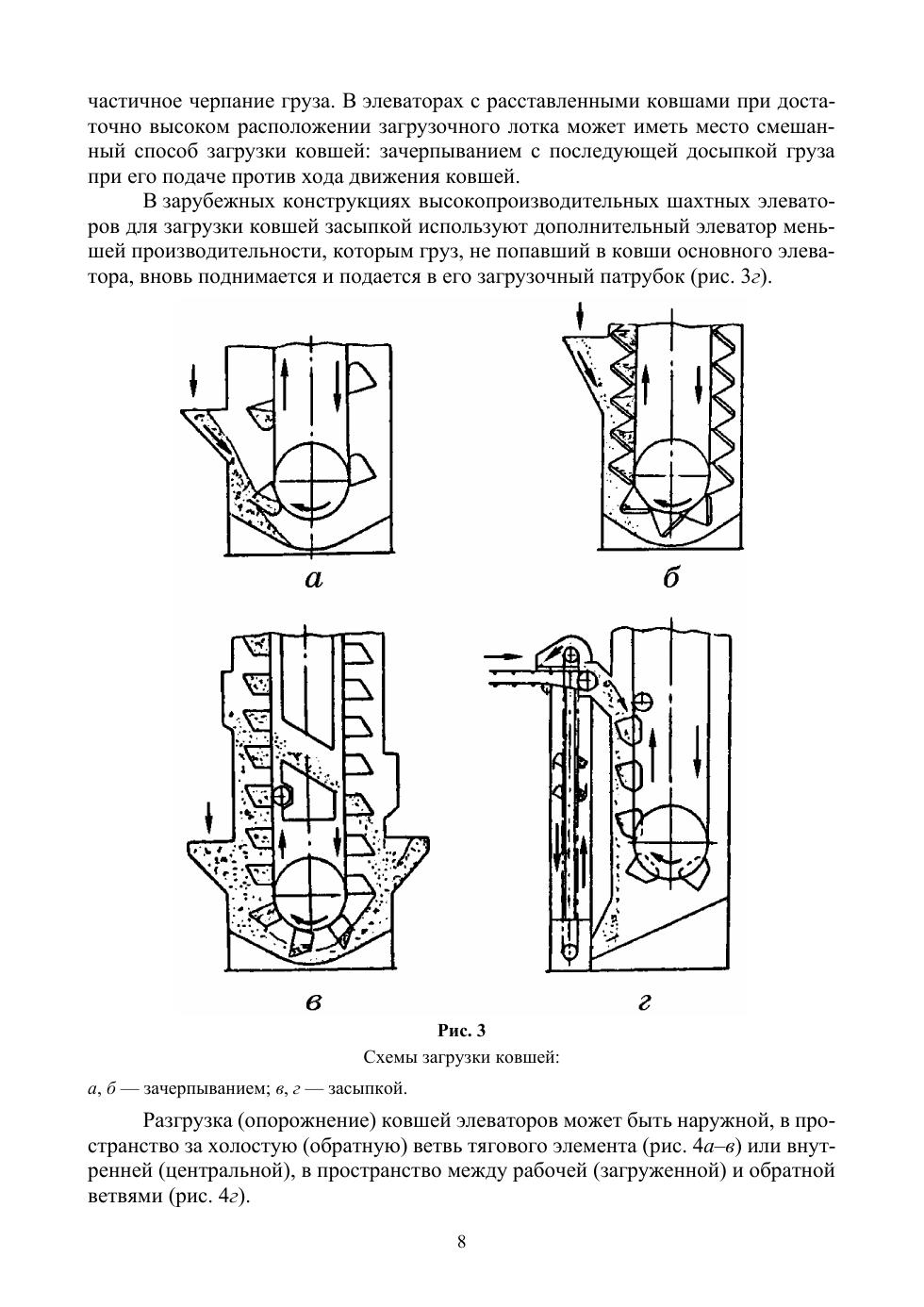 частичное черпание груза. В элеваторах с расставленными ковшами при достаточно высоком расположении загрузочного лотка может иметь место смешанный способ загрузки ковшей: зачерпыванием с последующей досыпкой груза при его подаче против хода движения ковшей.

В зарубежных конструкциях высокопроизводительных шахтных элеваторов для загрузки ковшей засыпкой используют дополнительный элеватор меньшей производительности, которым груз, не попавший в ковши основного элеватора, вновь поднимается и подается в его загрузочный патрубок (рис. 3г).

а

б

в

г

Рис. 3

Схемы загрузки ковшей:

а, б — зачерпыванием; в, г — засыпкой.

Разгрузка (опорожнение) ковшей элеваторов может быть наружной, в пространство за холостую (обратную) ветвь тягового элемента (рис. 4а–в) или внутренней (центральной), в пространство между рабочей (загруженной) и обратной ветвями (рис. 4г).

8