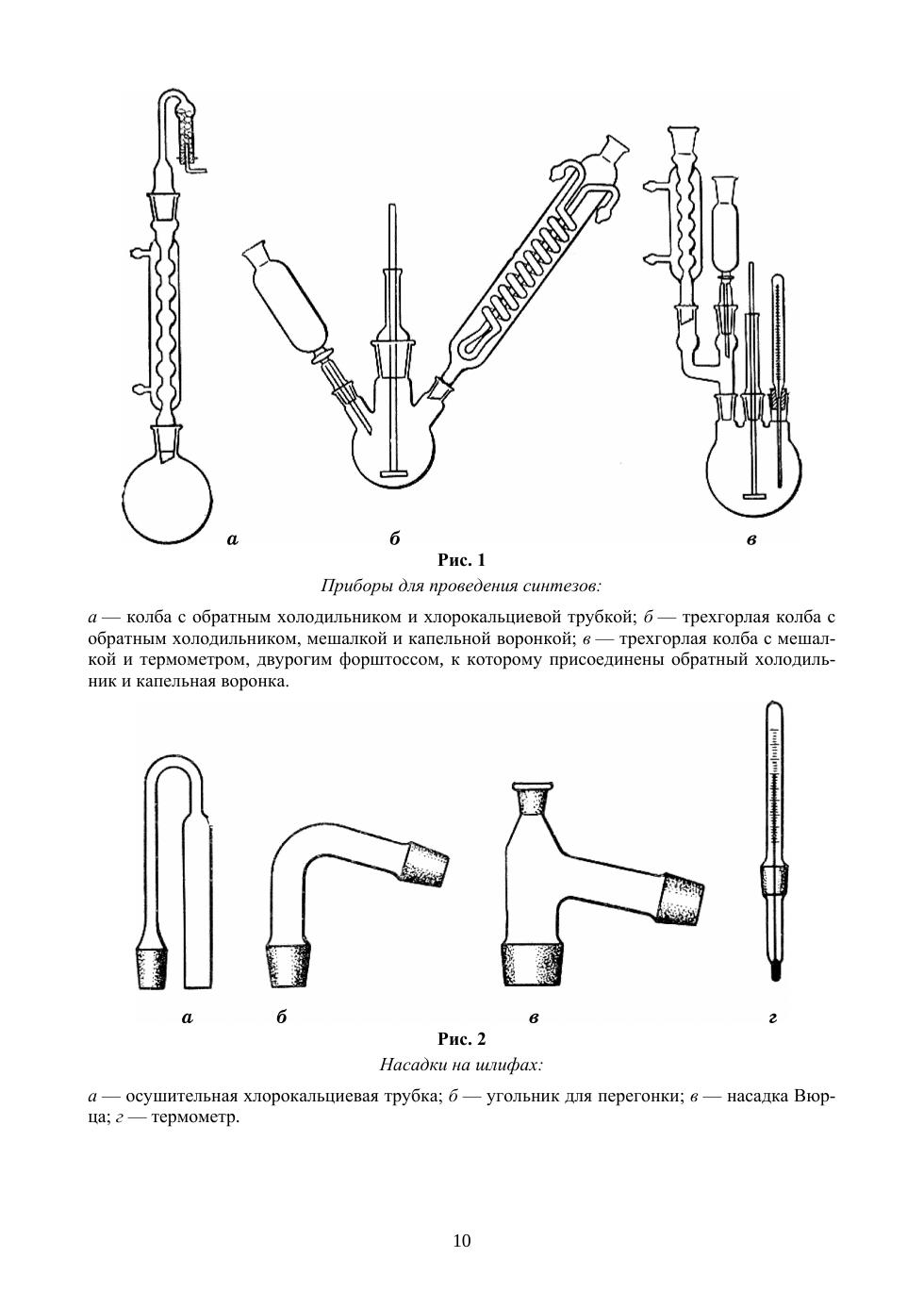 а

б

в

Рис. 1

Приборы для проведения синтезов:

а — колба с обратным холодильником и хлорокальциевой трубкой; б — трехгорлая колба с обратным холодильником, мешалкой и капельной воронкой; в — трехгорлая колба с мешалкой и термометром, двурогим форштоссом, к которому присоединены обратный холодильник и капельная воронка.

а

б

в

г

Рис. 2

Насадки на шлифах:

а — осушительная хлорокальциевая трубка; б — угольник для перегонки; в — насадка Вюрца; г — термометр.

10