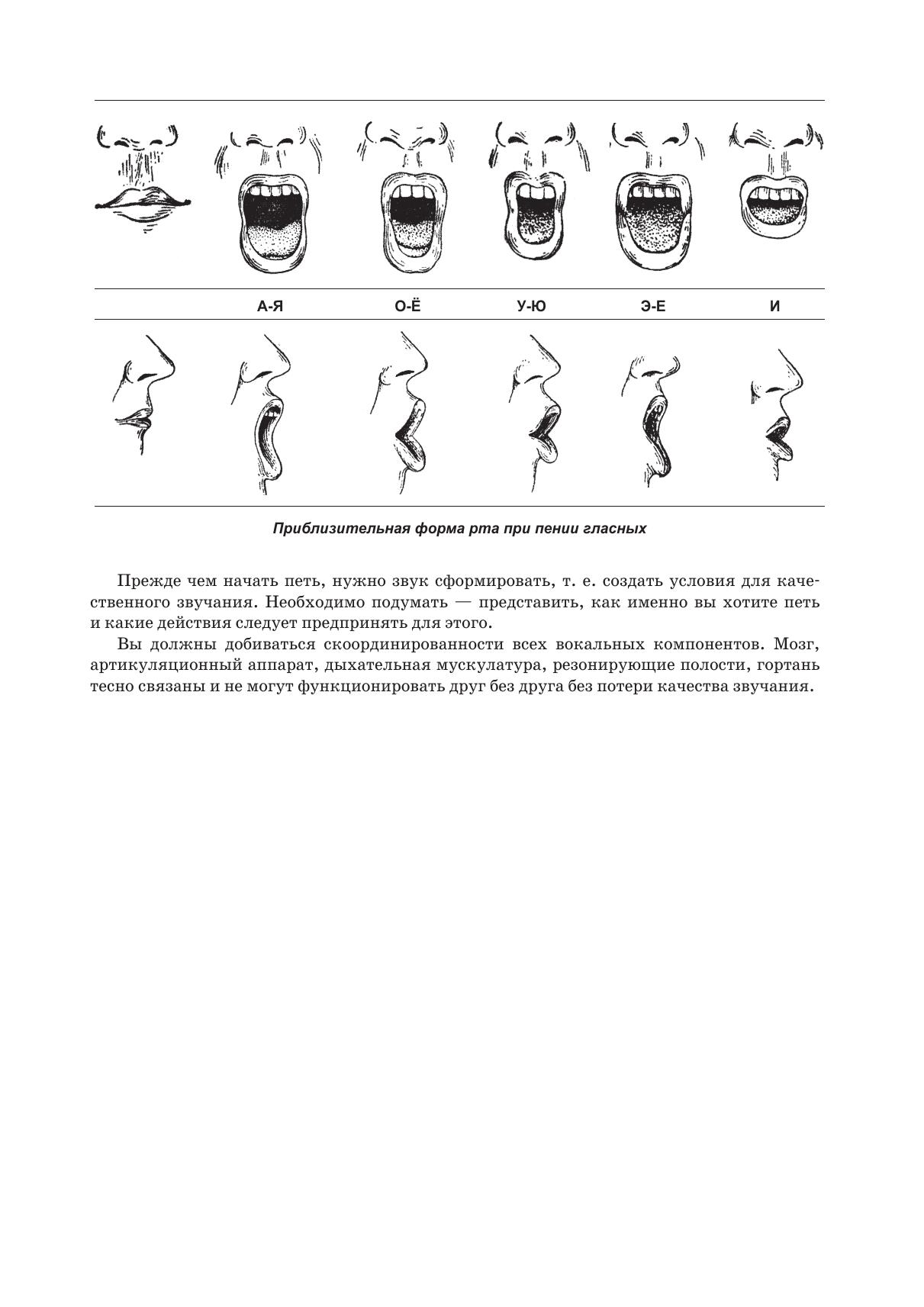 А-Я О-Ё У-Ю Э-Е И

Приблизительная форма рта при пении гласных

Прежде чем начать петь, нужно звук сформировать, т. е. создать условия для качественного звучания. Необходимо подумать — представить, как именно вы хотите петь и какие действия следует предпринять для этого.

Вы должны добиваться скоординированности всех вокальных компонентов. Мозг, артикуляционный аппарат, дыхательная мускулатура, резонирующие полости, гортань тесно связаны и не могут функционировать друг без друга без потери качества звучания.