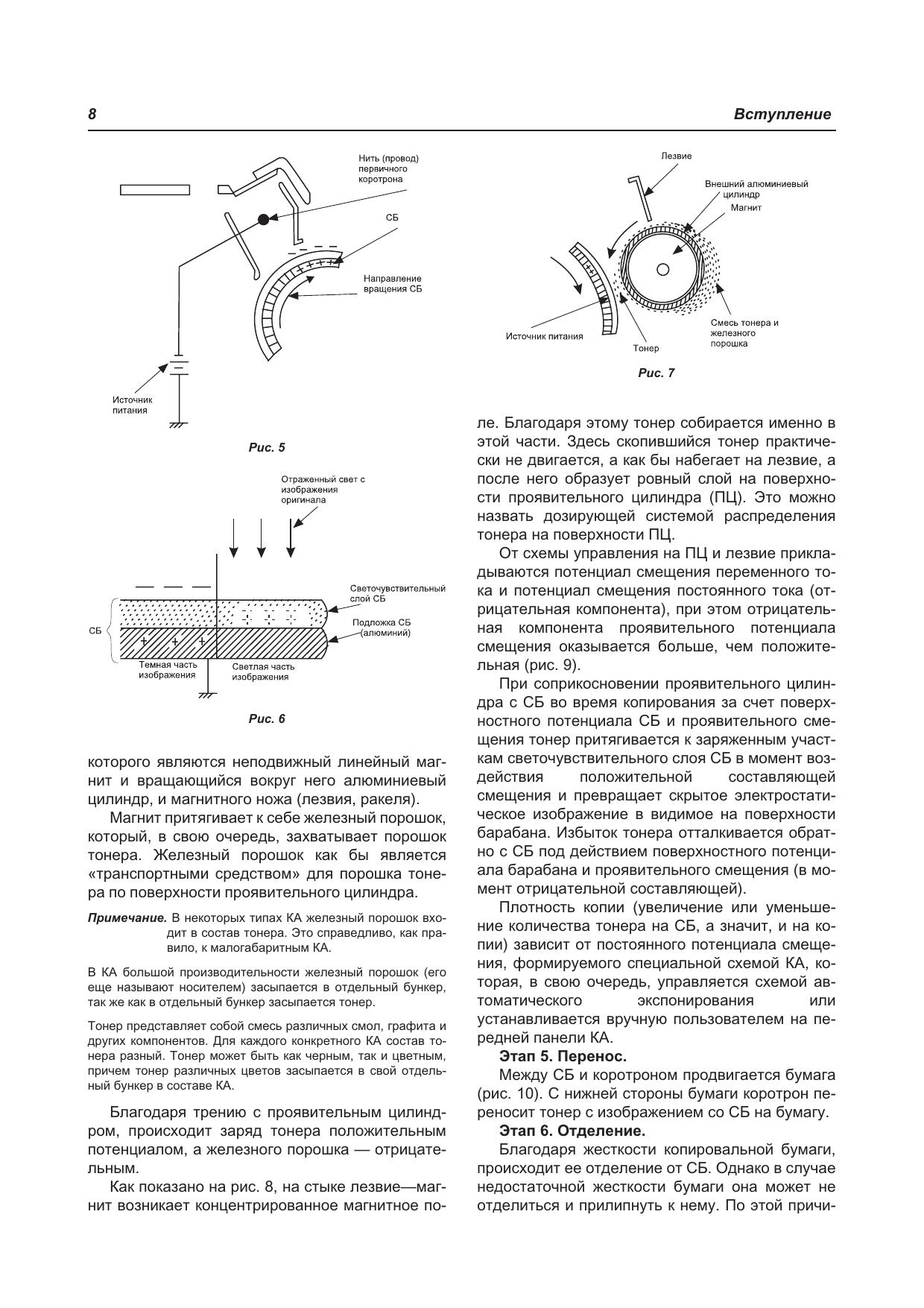 8 Вступление

Нить (провод) первичного коротрона

СБ

Направление вращения СБ

Источник питания

Рис. 5

Отраженный свет с изображения оригинала

Светочувствительный слой СБ

Подложка СБ (алюминий)

СБ

Темная часть изображения

Светлая часть изображения

Рис. 6

которого являются неподвижный линейный магнит и вращающийся вокруг него алюминиевый цилиндр, и магнитного ножа (лезвия, ракеля).

Магнит притягивает к себе железный порошок, который, в свою очередь, захватывает порошок тонера. Железный порошок как бы является «транспортными средством» для порошка тонера по поверхности проявительного цилиндра.

Примечание. В некоторых типах КА железный порошок входит в состав тонера. Это справедливо, как правило, к малогабаритным КА.

В КА большой производительности железный порошок (его еще называют носителем) засыпается в отдельный бункер, так же как в отдельный бункер засыпается тонер.

Тонер представляет собой смесь различных смол, графита и других компонентов. Для каждого конкретного КА состав тонера разный. Тонер может быть как черным, так и цветным, причем тонер различных цветов засыпается в свой отдельный бункер в составе КА.

Благодаря трению с проявительным цилиндром, происходит заряд тонера положительным потенциалом, а железного порошка — отрицательным.

Как показано на рис. 8, на стыке лезвие—магнит возникает концентрированное магнитное по-

Лезвие

Внешний алюминиевый цилиндр

Магнит

Источник питания

Тонер

Смесь тонера и железного порошка

Рис. 7

ле. Благодаря этому тонер собирается именно в этой части. Здесь скопившийся тонер практически не двигается, а как бы набегает на лезвие, а после него образует ровный слой на поверхности проявительного цилиндра (ПЦ). Это можно назвать дозирующей системой распределения тонера на поверхности ПЦ.

От схемы управления на ПЦ и лезвие прикладываются потенциал смещения переменного тока и потенциал смещения постоянного тока (отрицательная компонента), при этом отрицательная компонента проявительного потенциала смещения оказывается больше, чем положительная (рис. 9).

При соприкосновении проявительного цилиндра с СБ во время копирования за счет поверхностного потенциала СБ и проявительного смещения тонер притягивается к заряженным участкам светочувствительного слоя СБ в момент воздействия положительной составляющей смещения и превращает скрытое электростатическое изображение в видимое на поверхности барабана. Избыток тонера отталкивается обратно с СБ под действием поверхностного потенциала барабана и проявительного смещения (в момент отрицательной составляющей).

Плотность копии (увеличение или уменьшение количества тонера на СБ, а значит, и на копии) зависит от постоянного потенциала смещения, формируемого специальной схемой КА, которая, в свою очередь, управляется схемой автоматического экспонирования или устанавливается вручную пользователем на передней панели КА.

Этап 5. Перенос.

Между СБ и коротроном продвигается бумага (рис. 10). С нижней стороны бумаги коротрон переносит тонер с изображением со СБ на бумагу.

Этап 6. Отделение.

Благодаря жесткости копировальной бумаги, происходит ее отделение от СБ. Однако в случае недостаточной жесткости бумаги она может не отделиться и прилипнуть к нему. По этой причи-